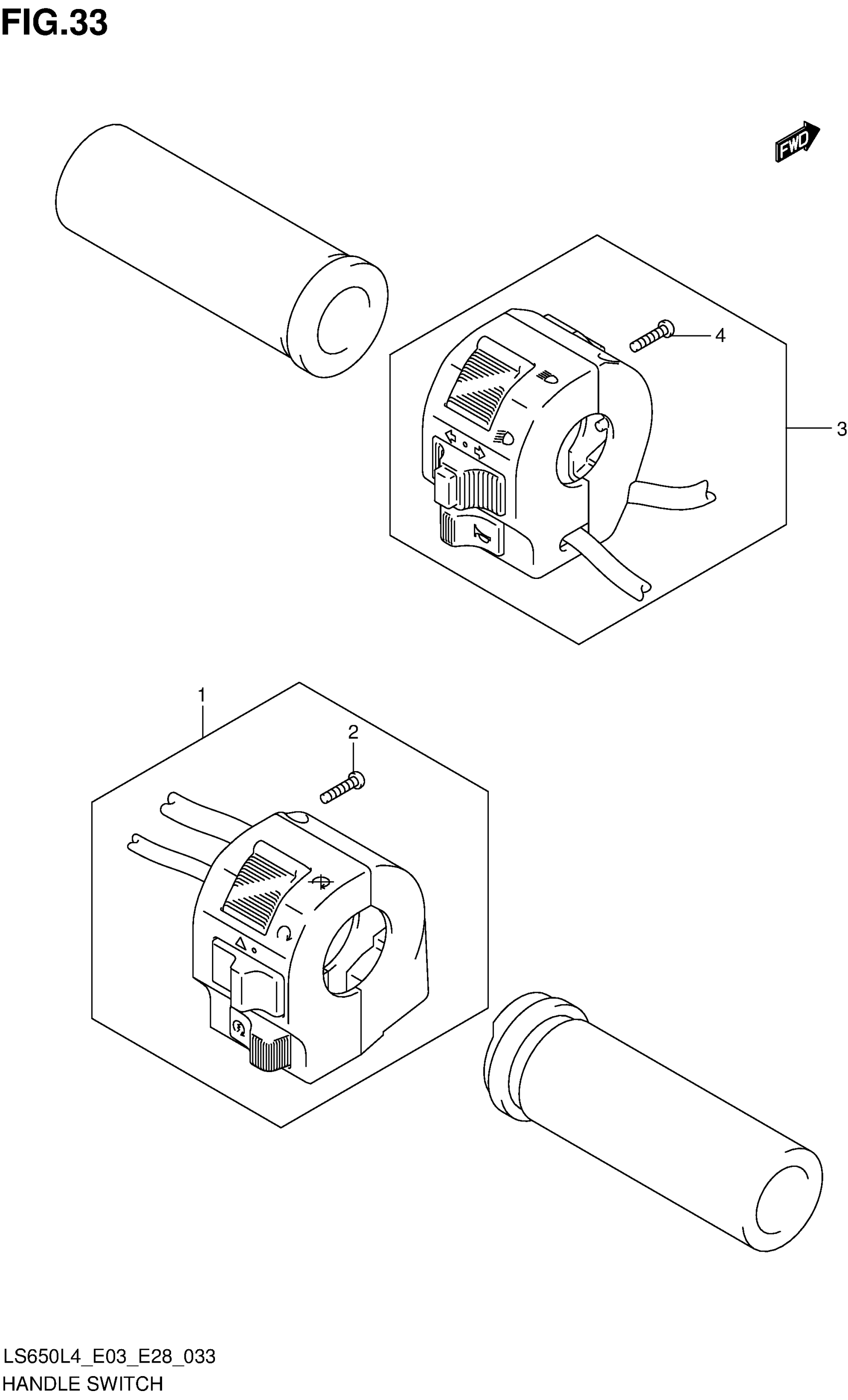 FIG.33

FWD

4

3

1

2

LS650L4_E03_E28_033
HANDLE SWITCH