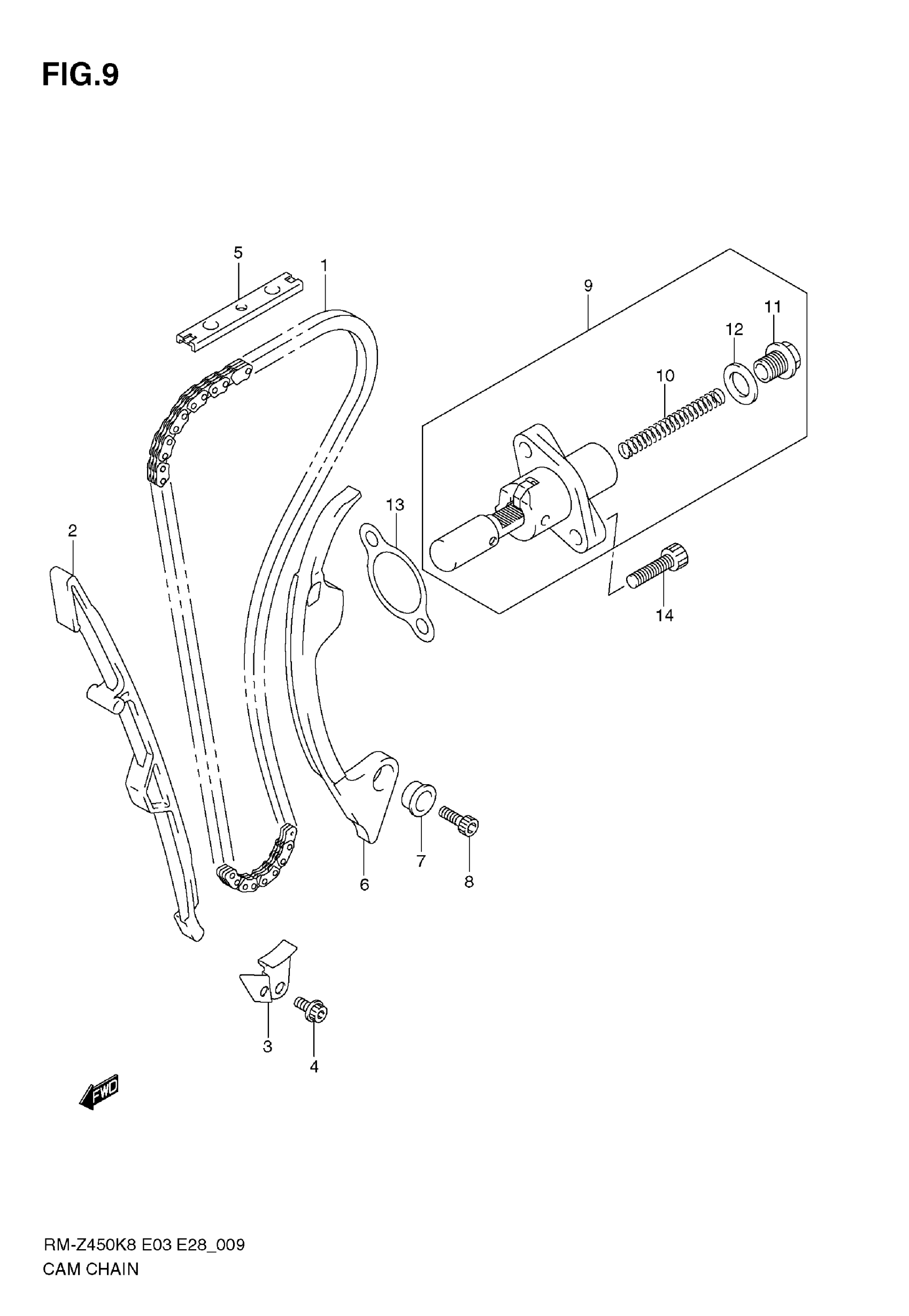 FIG.9

5
1
9
11
12
10
13
2
14
7
8
6
3
4
FWD

RM-Z450K8 E03 E28_009
CAM CHAIN