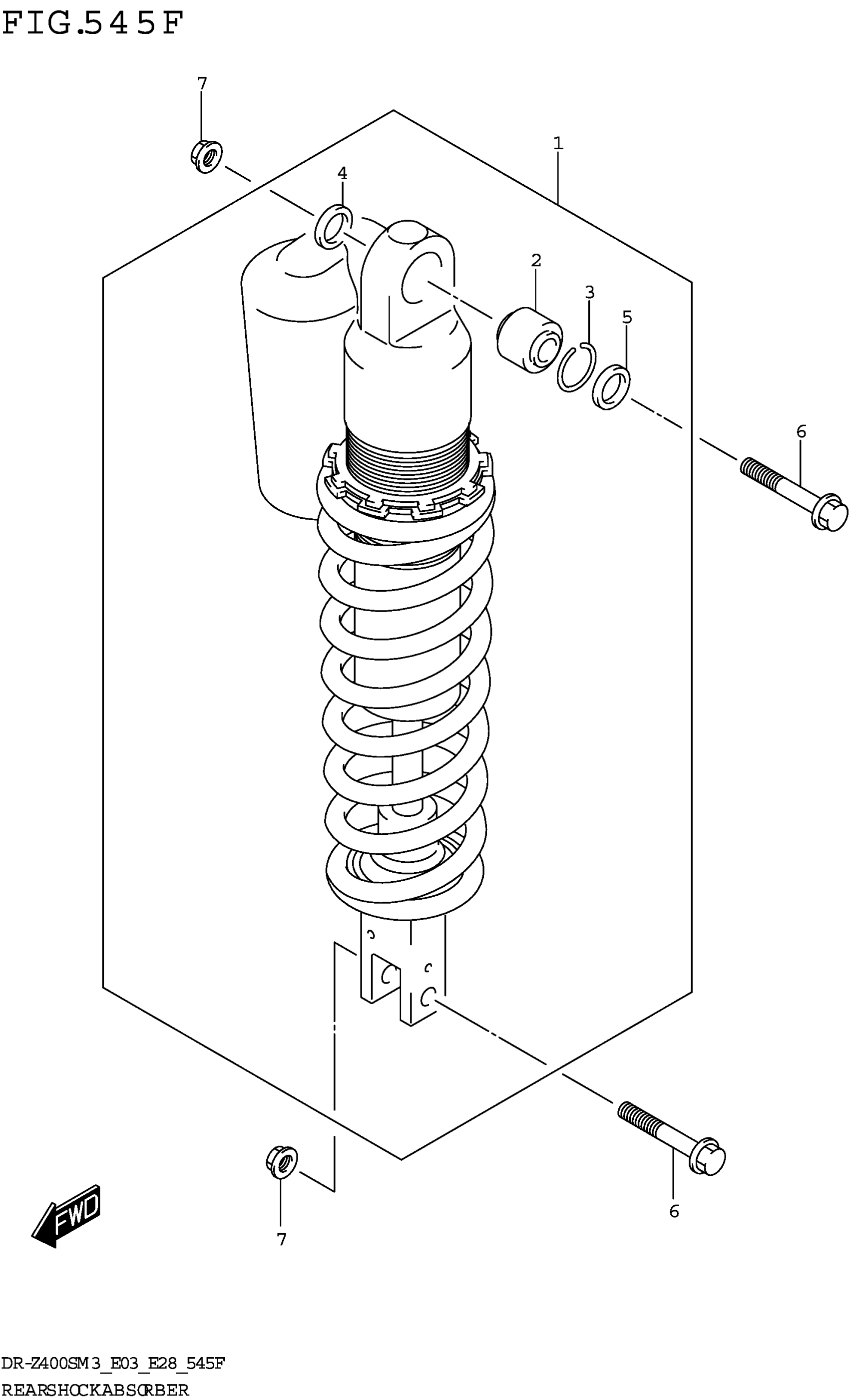 FIG.545F

7

1

4

2

3

5

6

6

7

FWD

DR-Z400SM3_E03_E28_545F
REARSHOCKABSORBER