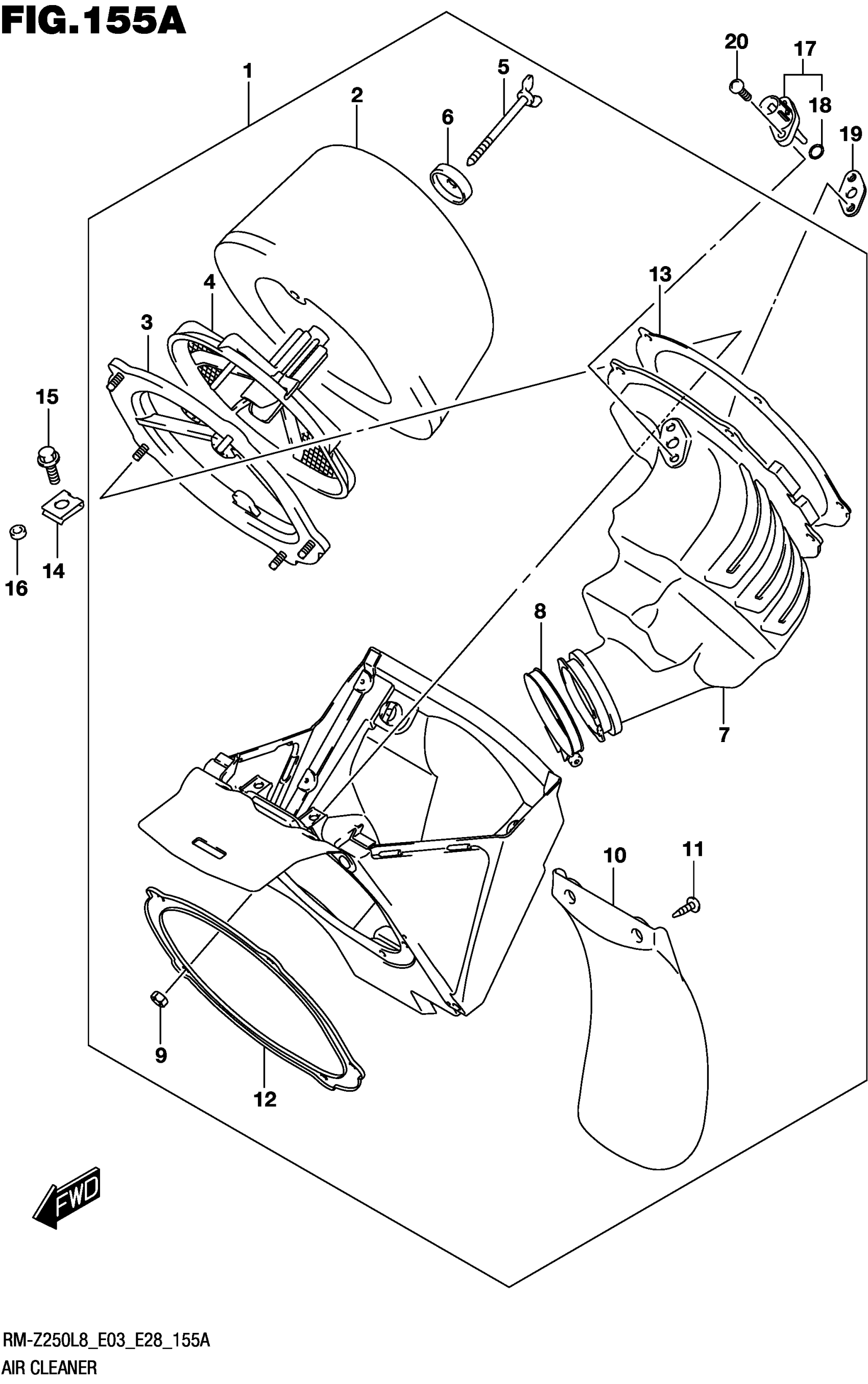 FIG.155A

1
2
5
6
20
17
18
19
4
3
13
15
14
16
8
7
10
11
9
12

FWD

RM-Z250L8_E03_E28_155A
AIR CLEANER