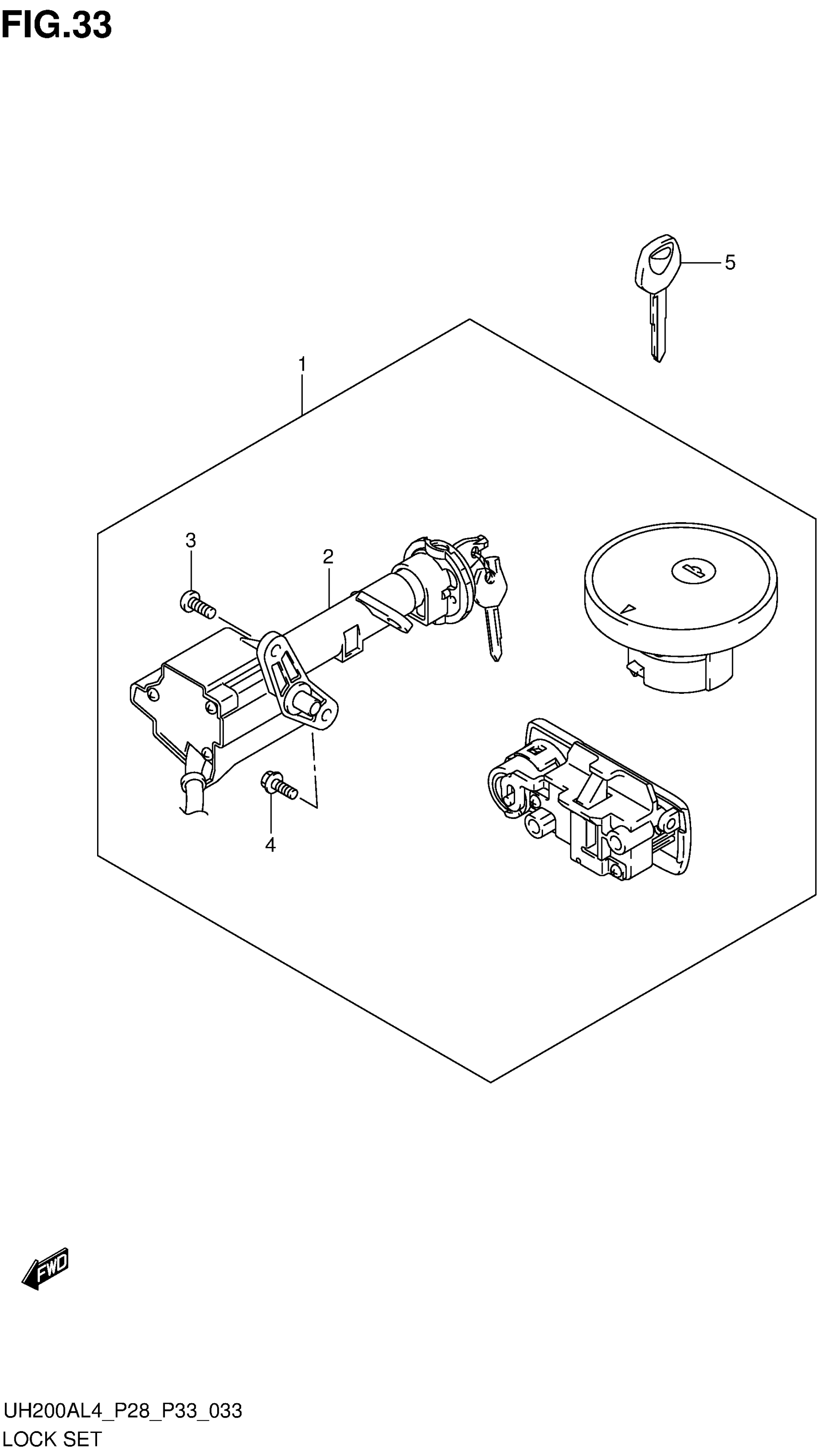 FIG.33

5

1

3

2

4

FWD

UH200AL4_P28_P33_033
LOCK SET