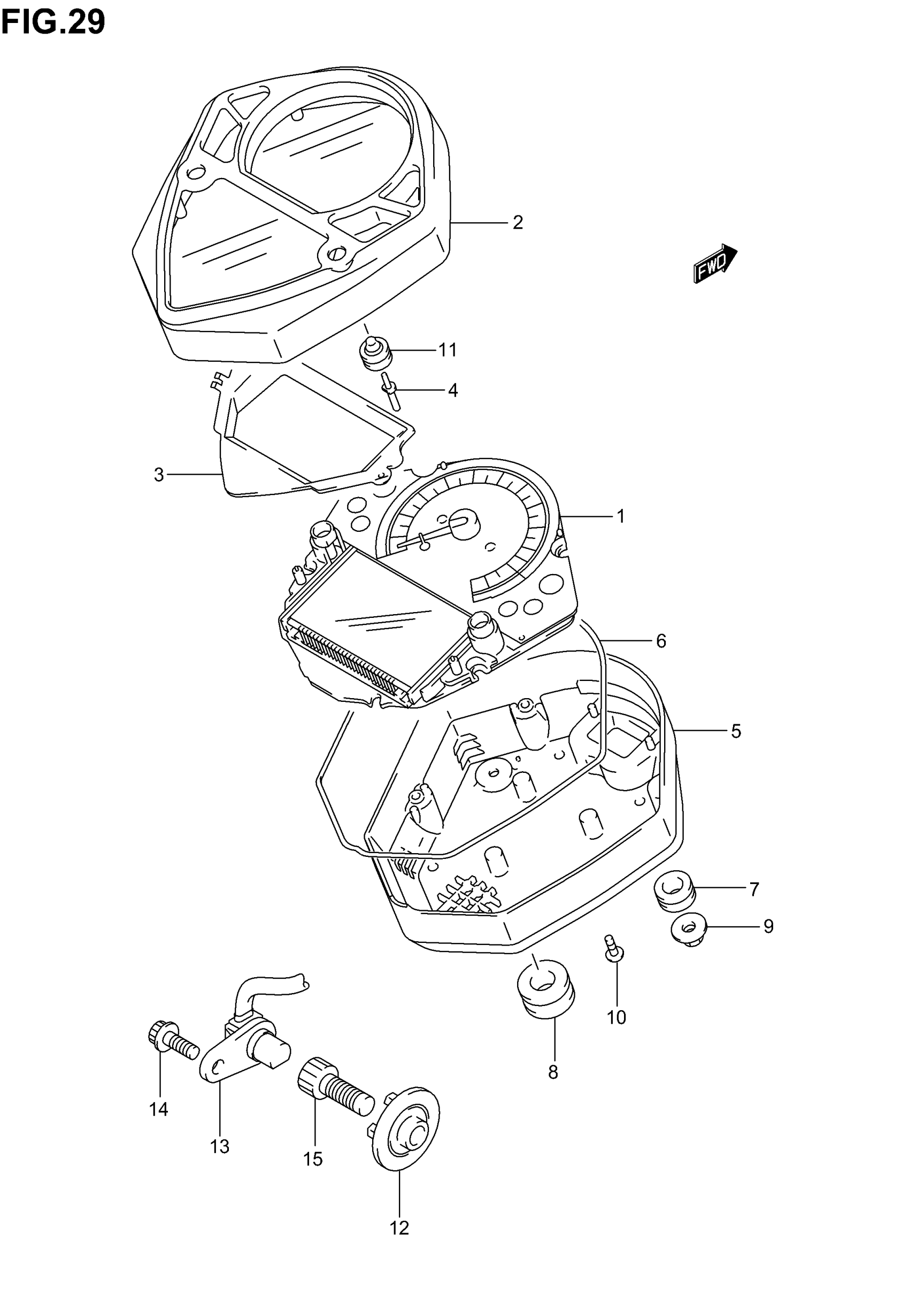 FIG.29

2

FWD

11

4

3

1

6

5

7

9

10

8

14

13

15

12