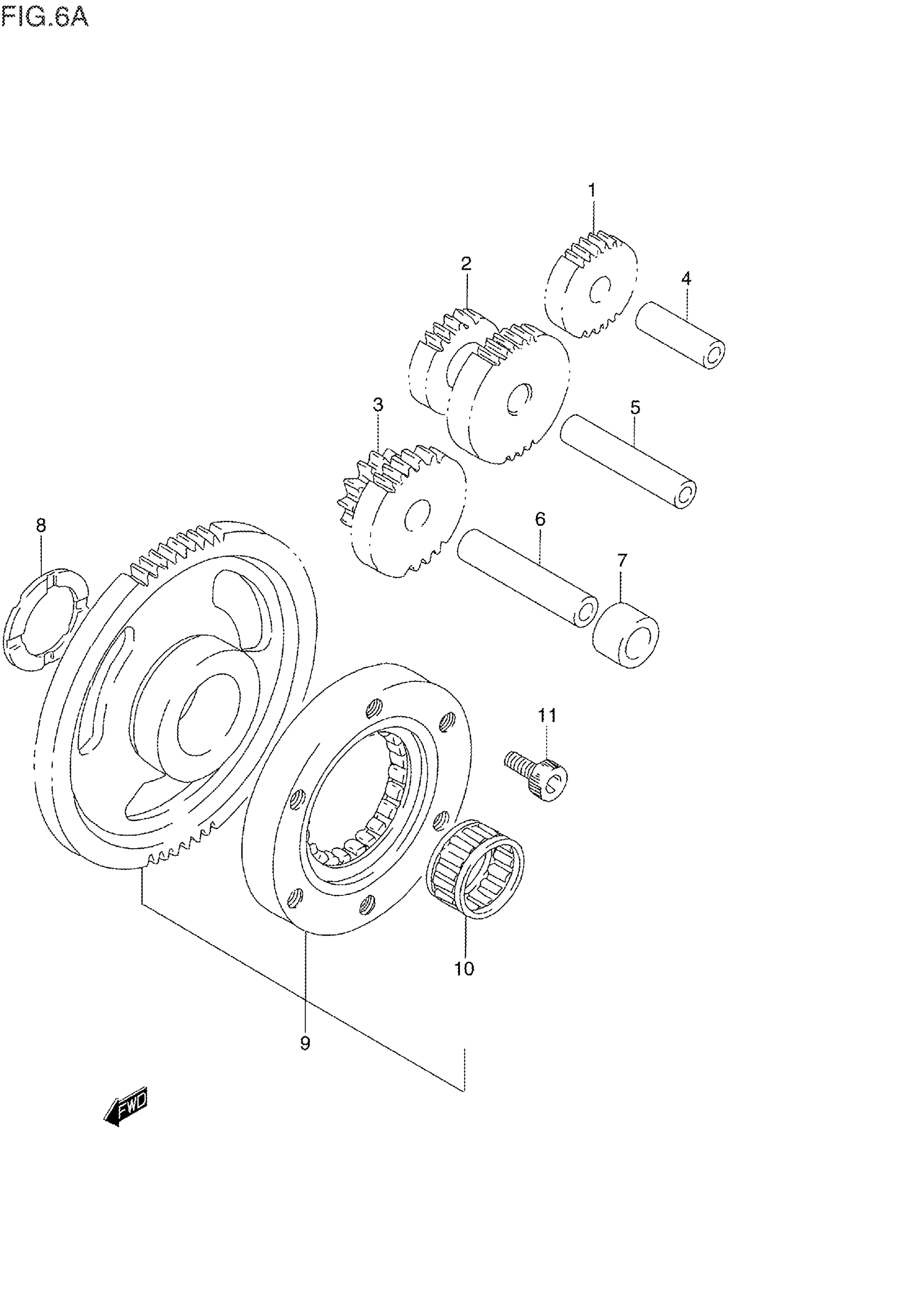 FIG.6A

1

2

4

3

5

8

6

7

11

10

9

FWD