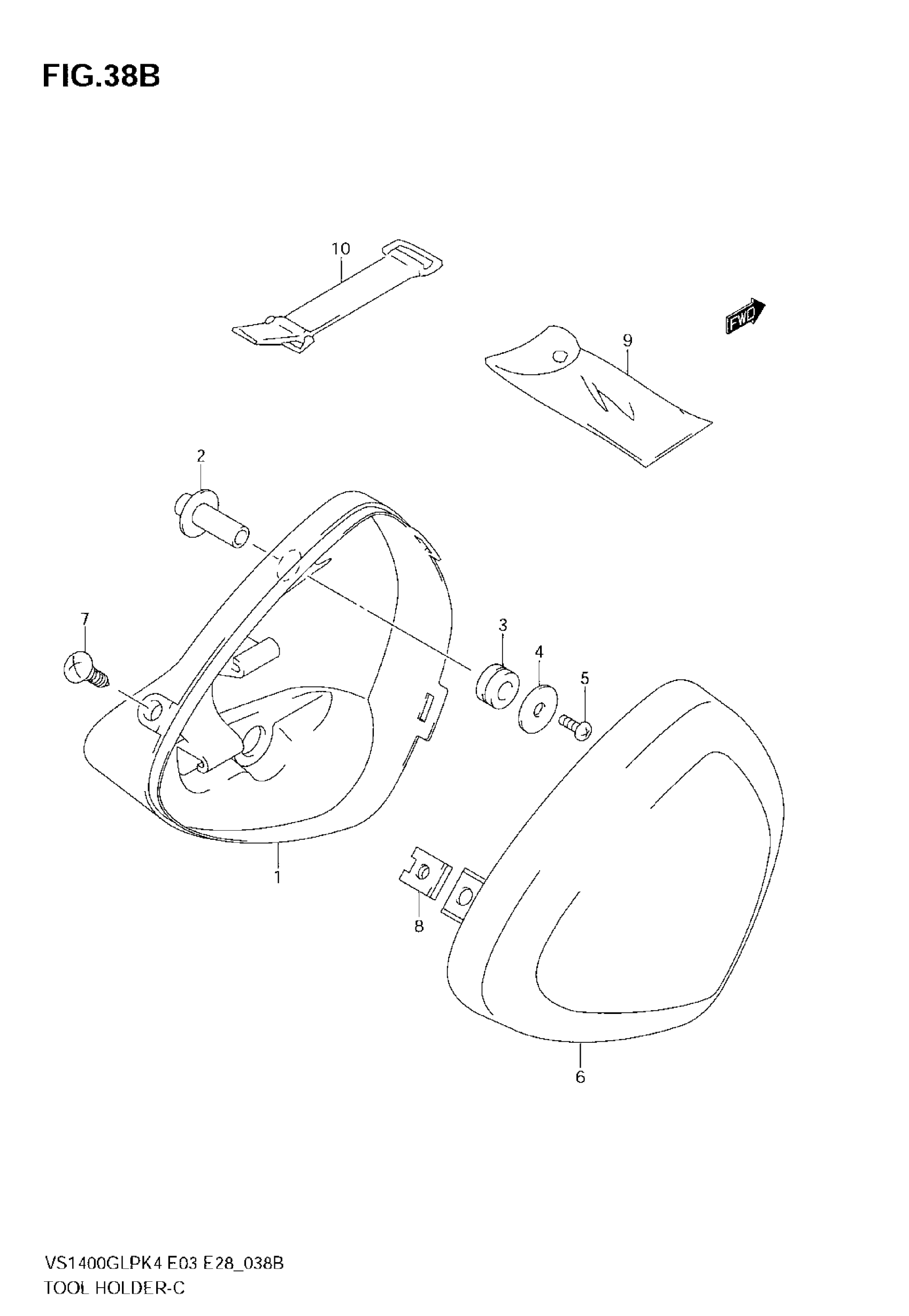 FIG.38B

10

FWD

9

2

7

3

4

5

1

8

6

VS1400GLPK4 E03 E28_038B
TOOL HOLDER-C