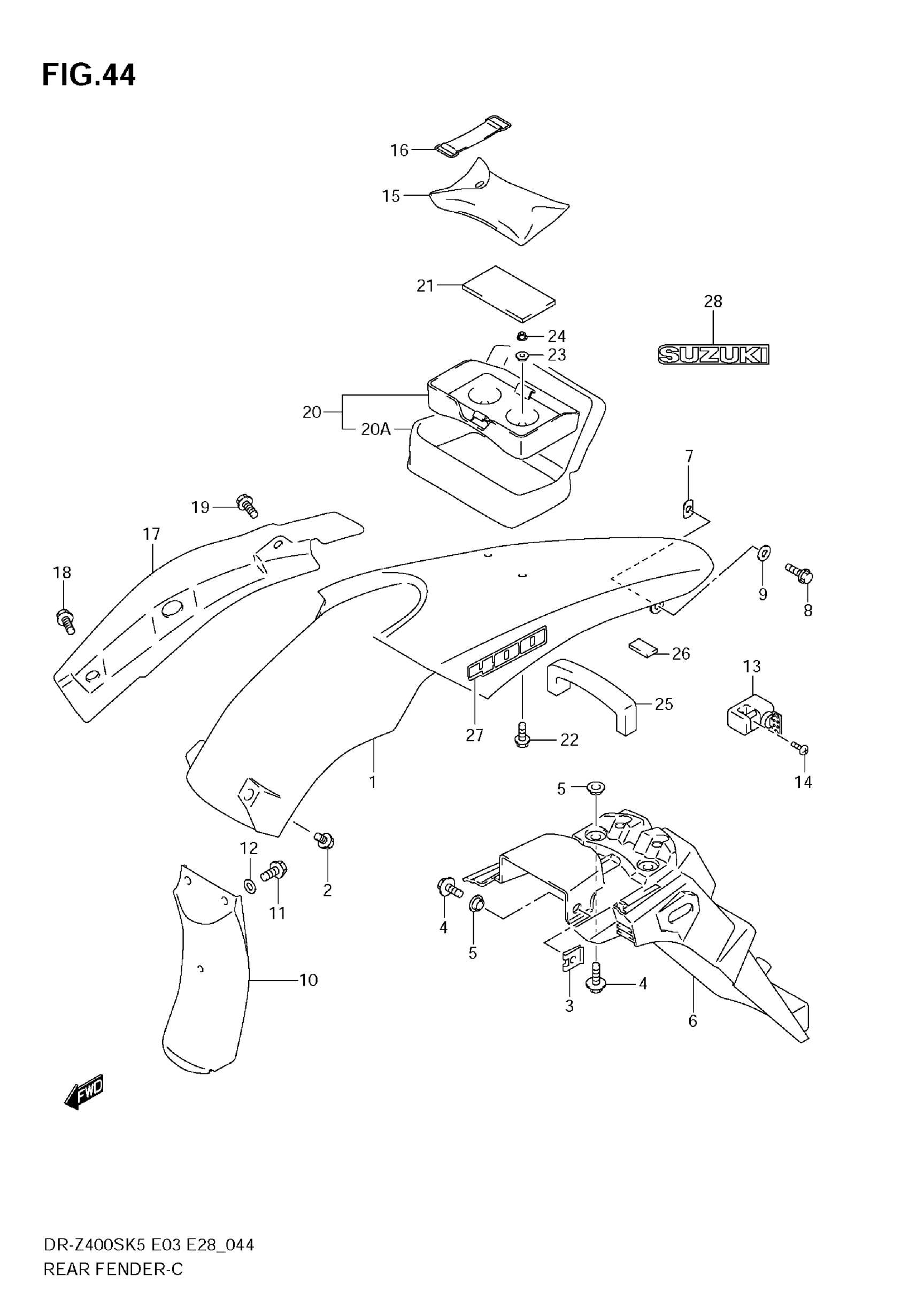 FIG.44

16
15
21
28
SUZUKI
24
23
20
20A
7
19
17
18
9
8
400
26
13
25
27
22
14
1
5
12
2
11
4
5
10
3
4
6
FWD

DR-Z400SK5 E03 E28_044
REAR FENDER-C