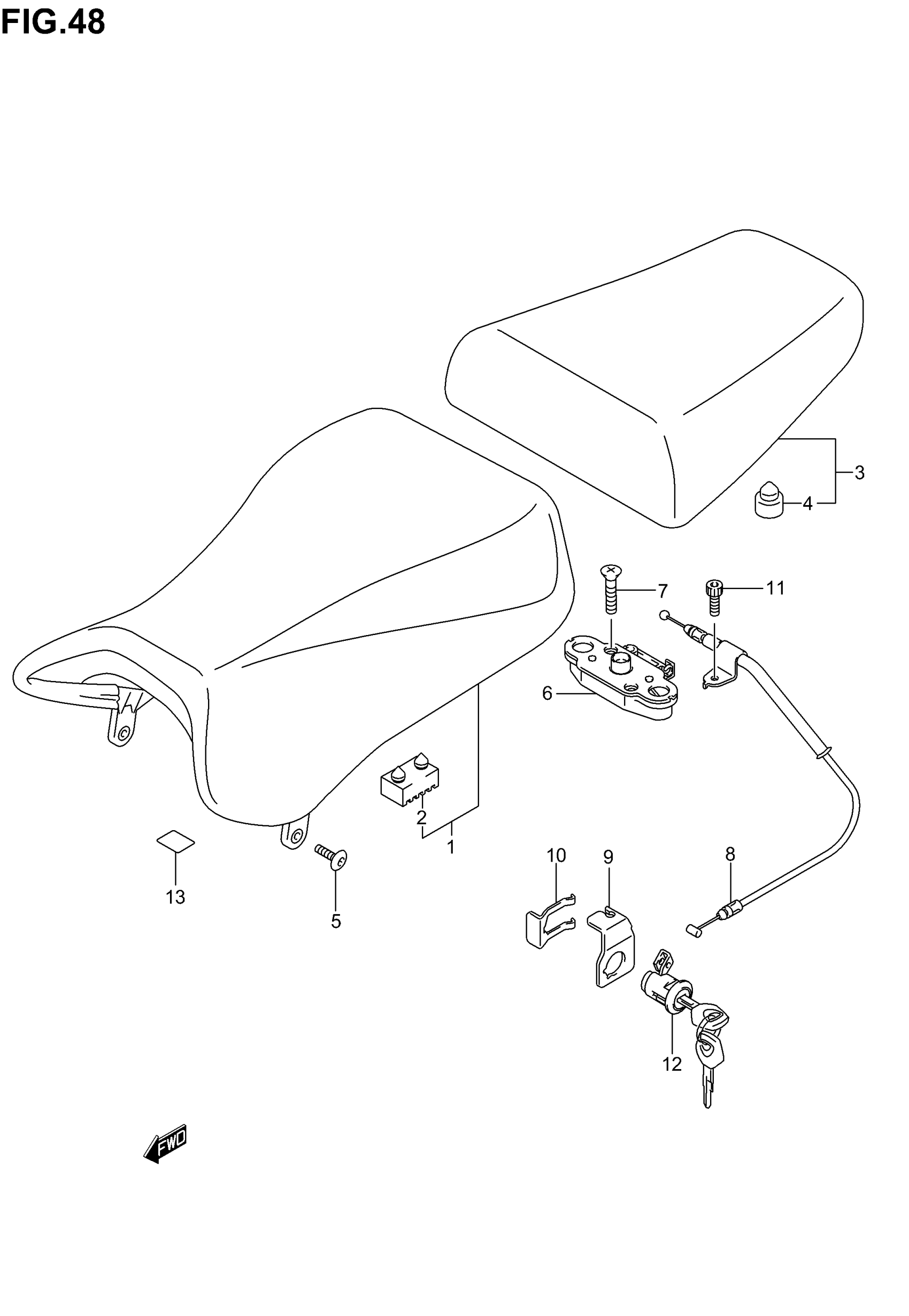 FIG.48

3
4
7
11
6
2
1
13
5
10
9
8
12
FWD