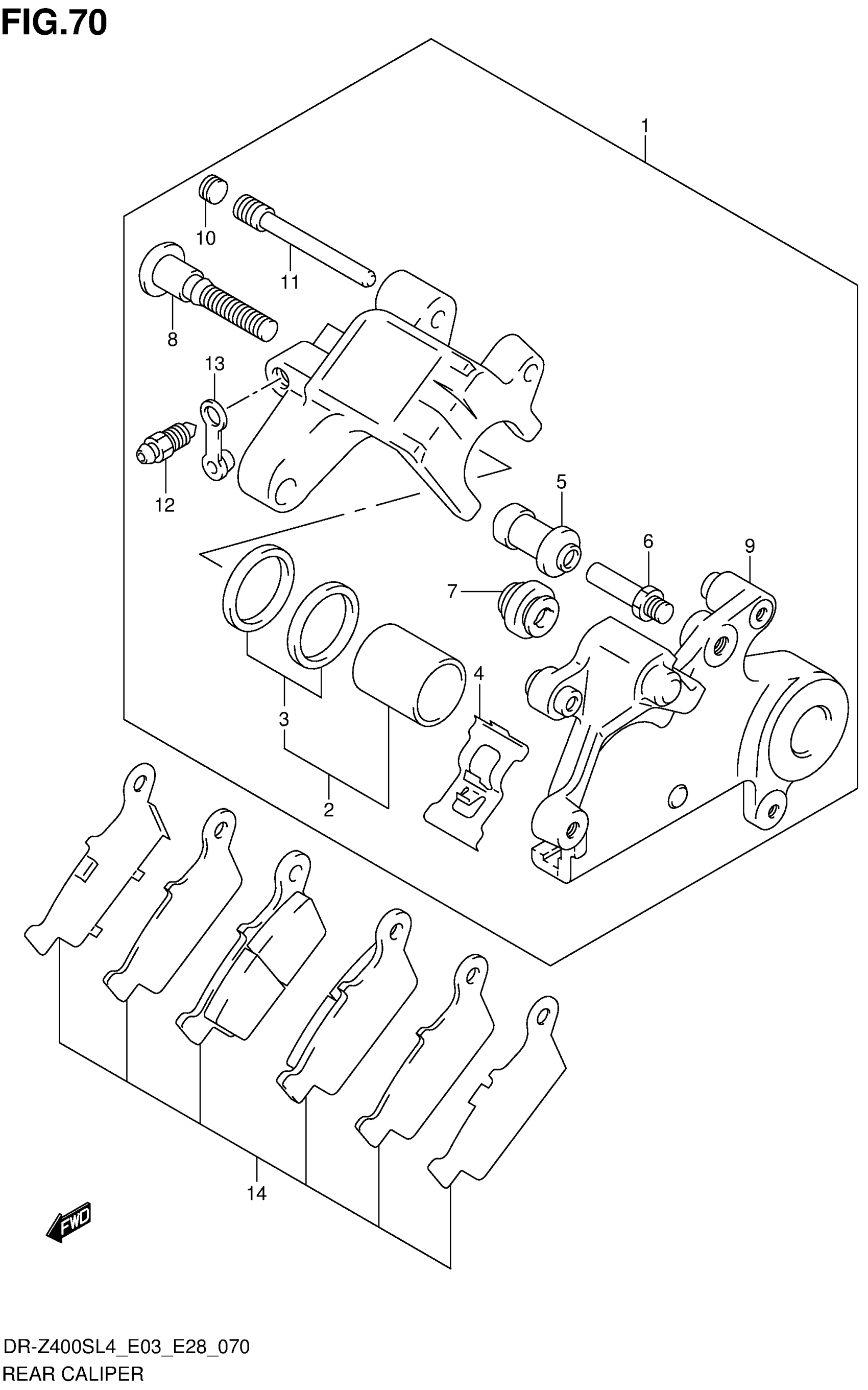 FIG.70

1

10

11

8

13

12

5

6

9

7

4

3

2

14

FWD

DR-Z400SL4_E03_E28_070
REAR CALIPER