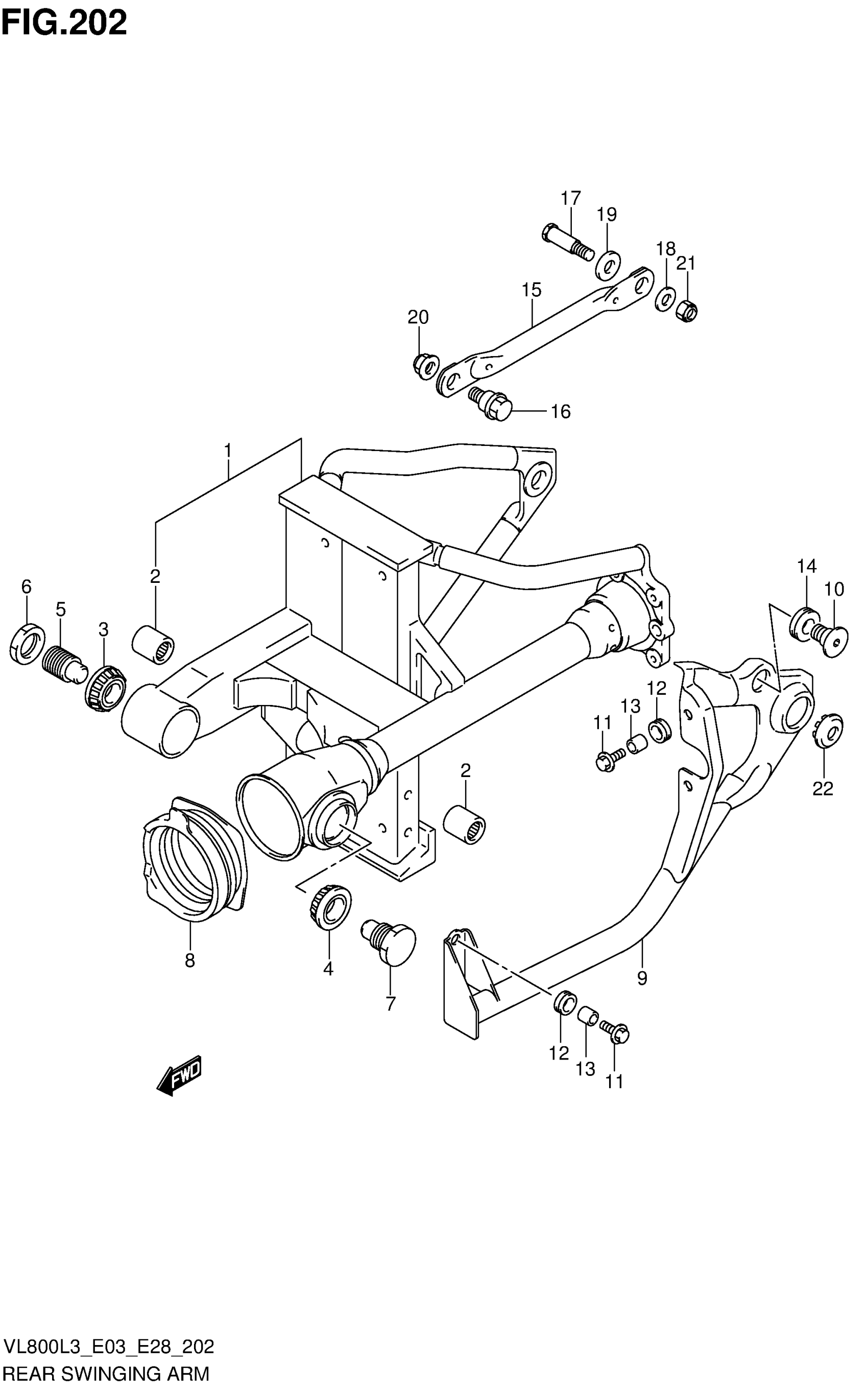 FIG.202

17
19
18
21
15
20
16
1
2
6
5
3
14
10
12
13
11
22
2
8
4
7
9
12
13
11
FWD

VL800L3_E03_E28_202
REAR SWINGING ARM