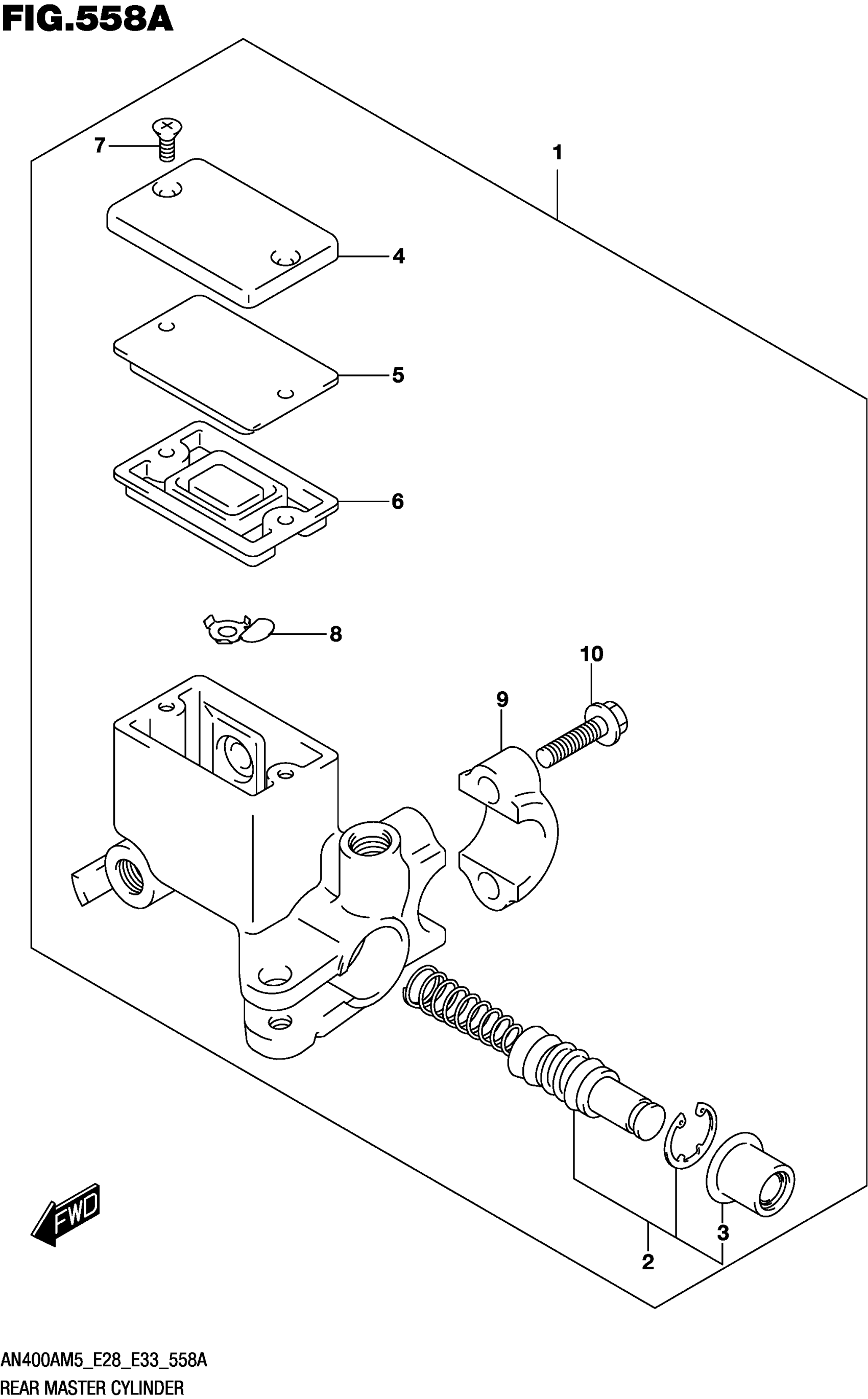 FIG.558A

7

1

4

5

6

8

10

9

FWD

3

2

AN400AM5_E28_E33_558A
REAR MASTER CYLINDER