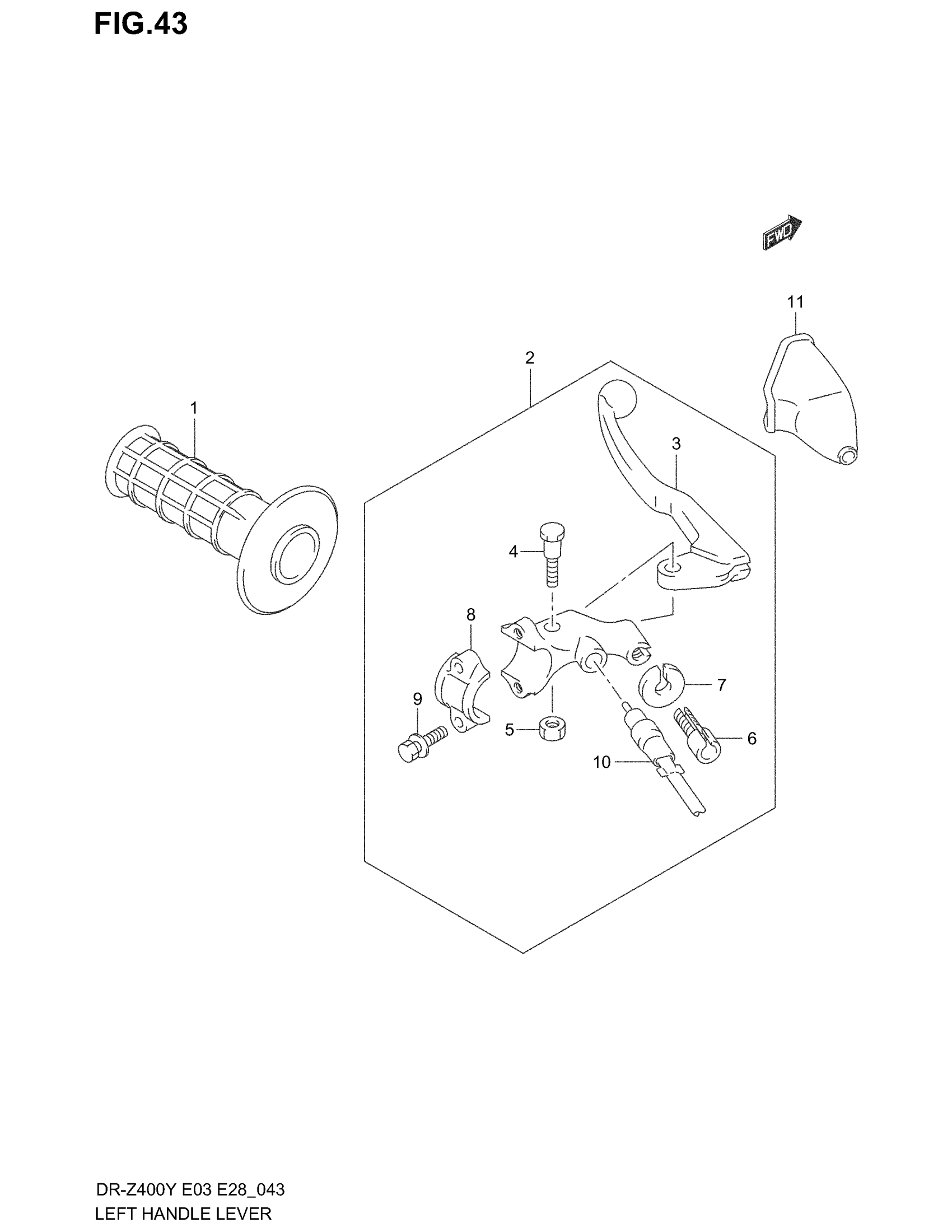 FIG.43

FWD

11

2

1

3

4

8

7

9

5

6

10

DR-Z400Y E03 E28_043
LEFT HANDLE LEVER