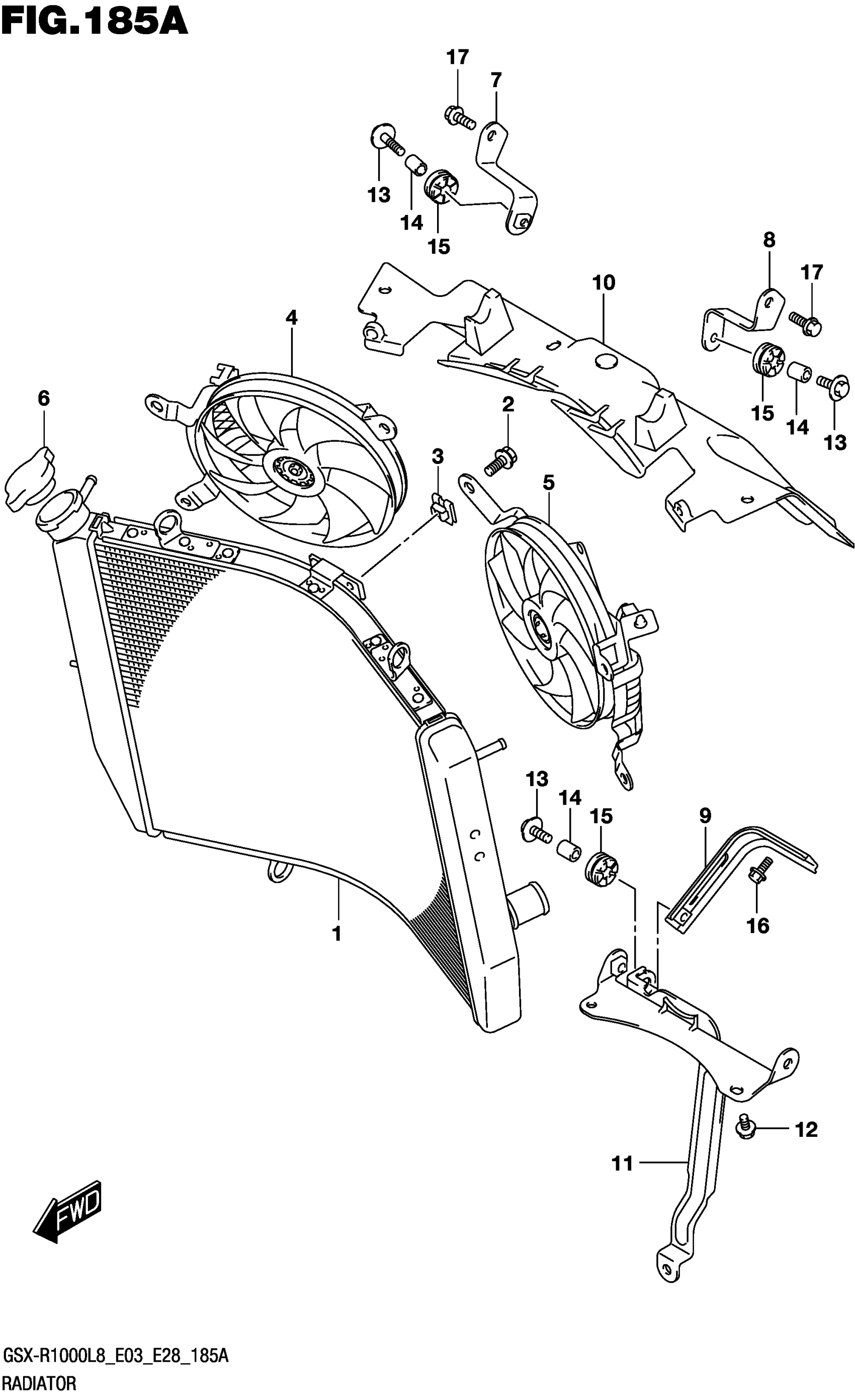 FIG.185A

17
7
13
14
15
8
17
10
4
15
14
13
6
2
3
5
13
14
15
9
16
1
12
11
FWD

GSX-R1000L8_E03_E28_185A
RADIATOR