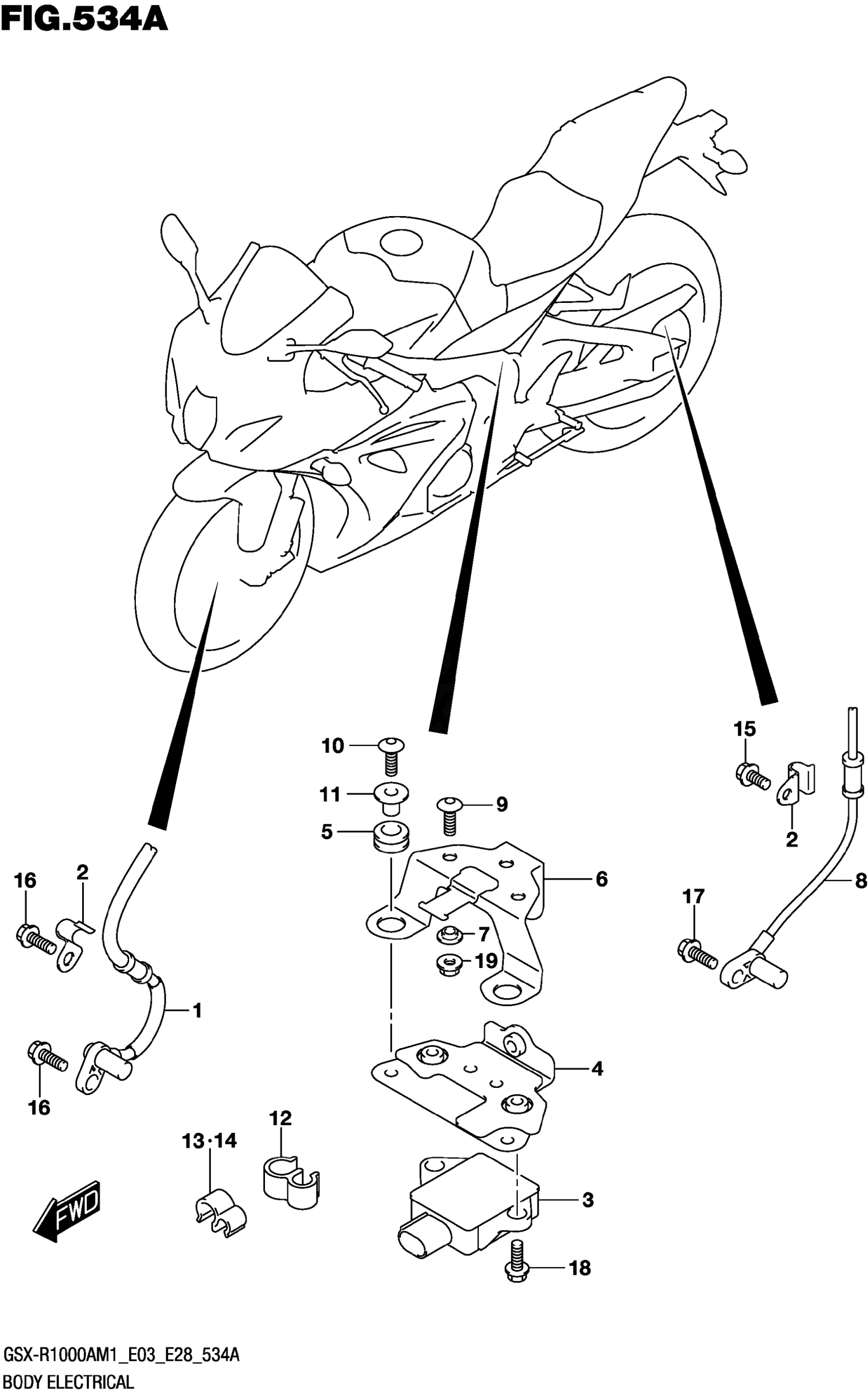 FIG.534A

10
11
9
5
6
7
19
4
3
18
15
2
8
17
16
2
1
16
13·14
12
FWD

GSX-R1000AM1_E03_E28_534A
BODY ELECTRICAL