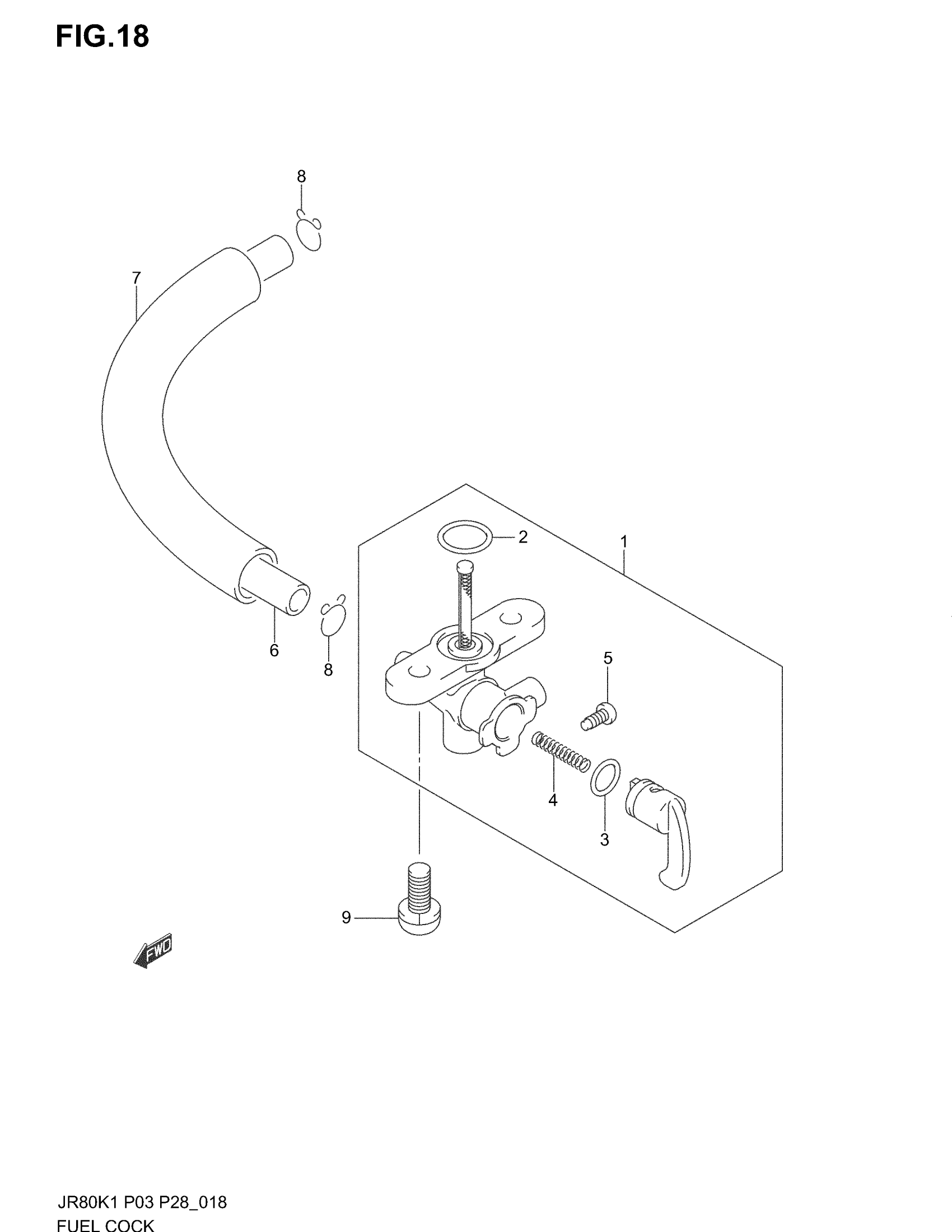 FIG.18

8

7

2

1

6

8

5

4

3

9

FWD

JR80K1 P03 P28_018
FUEL COCK