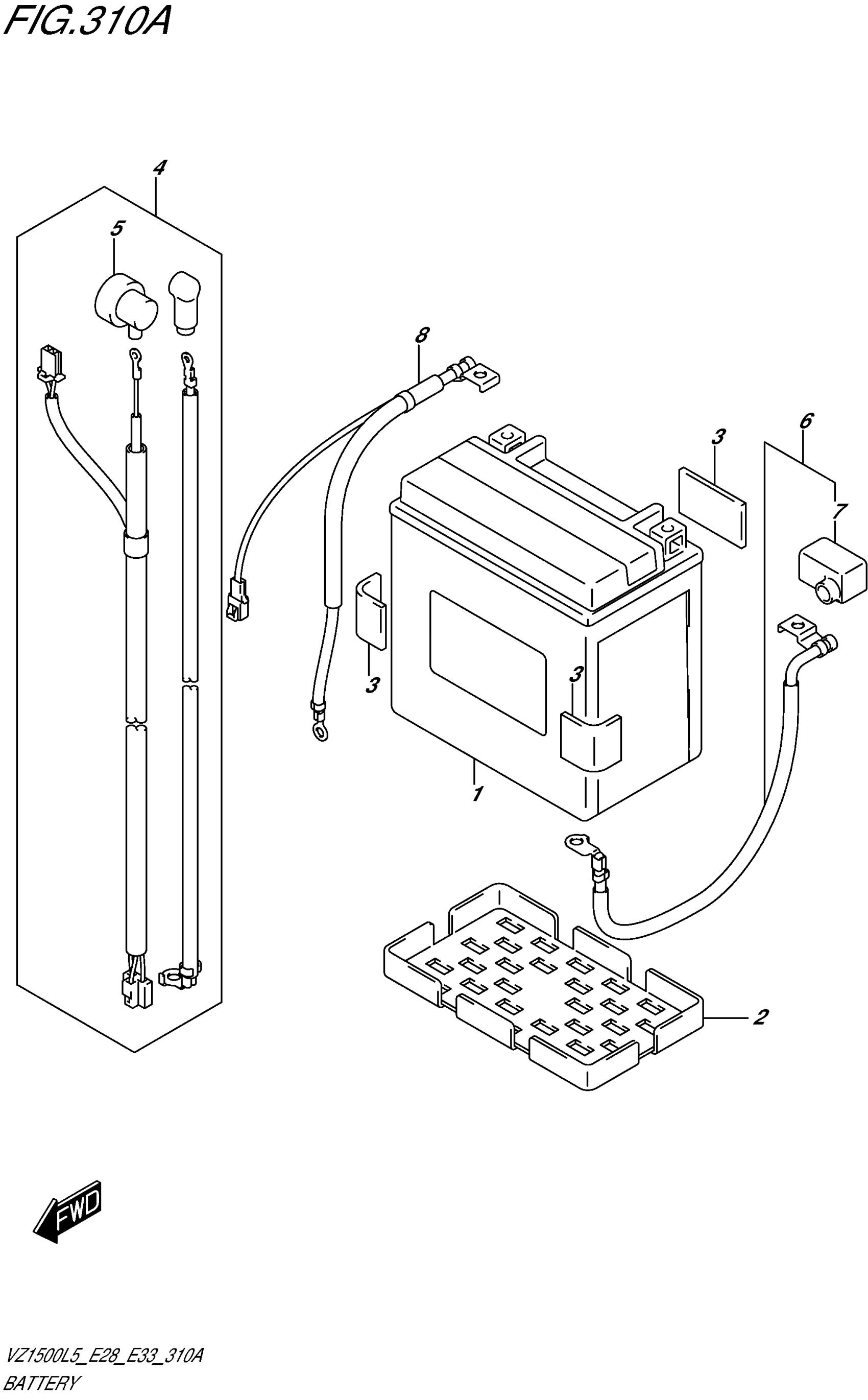 FIG.310A

4

5

8

3

6

7

3

3

1

2

FWD

VZ1500L5_E28_E33_310A
BATTERY