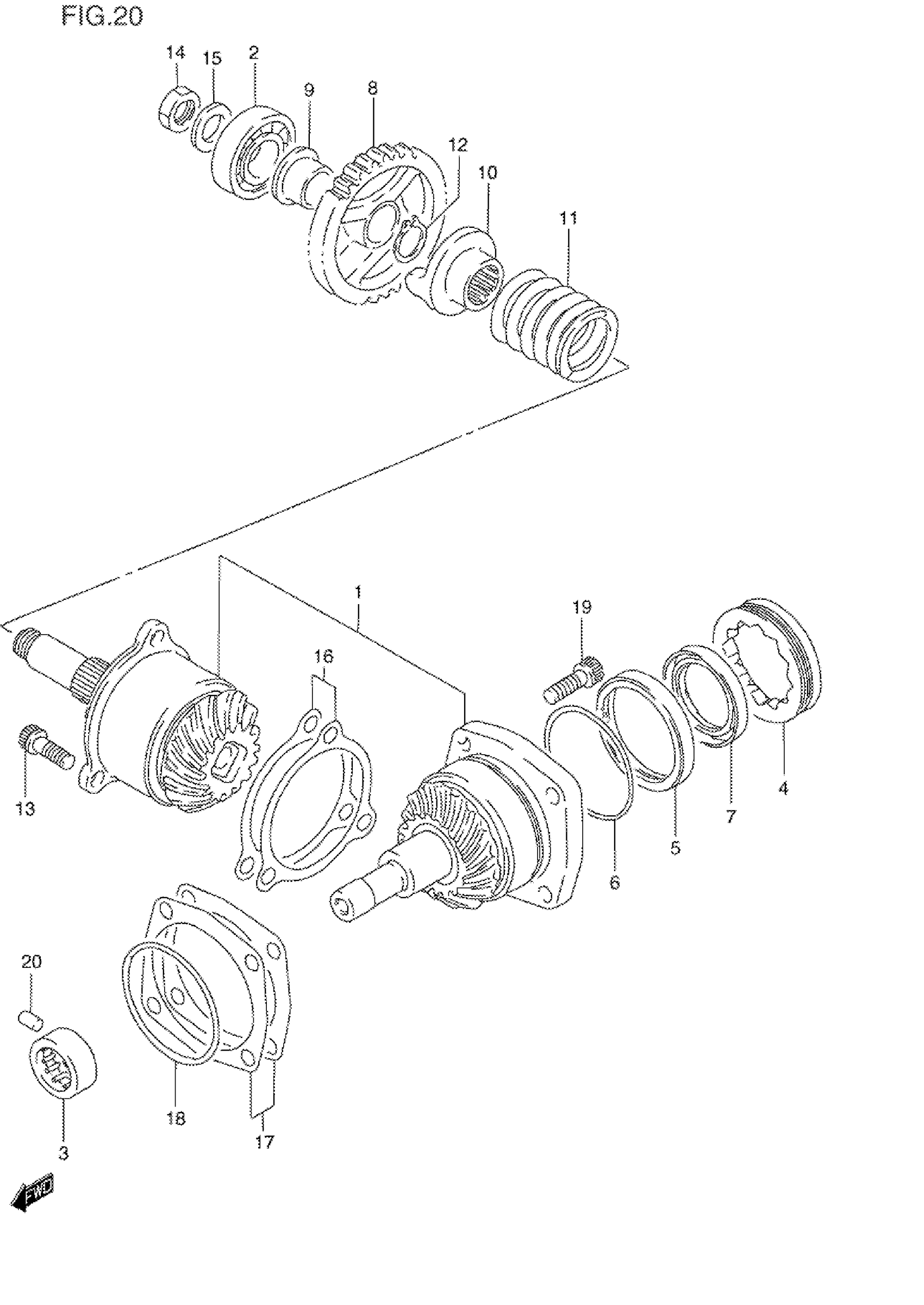 FIG.20

14
15
2
9
8
12
10
11

1
19
16
13
4
7
5
6

20
18
17
3

FWD