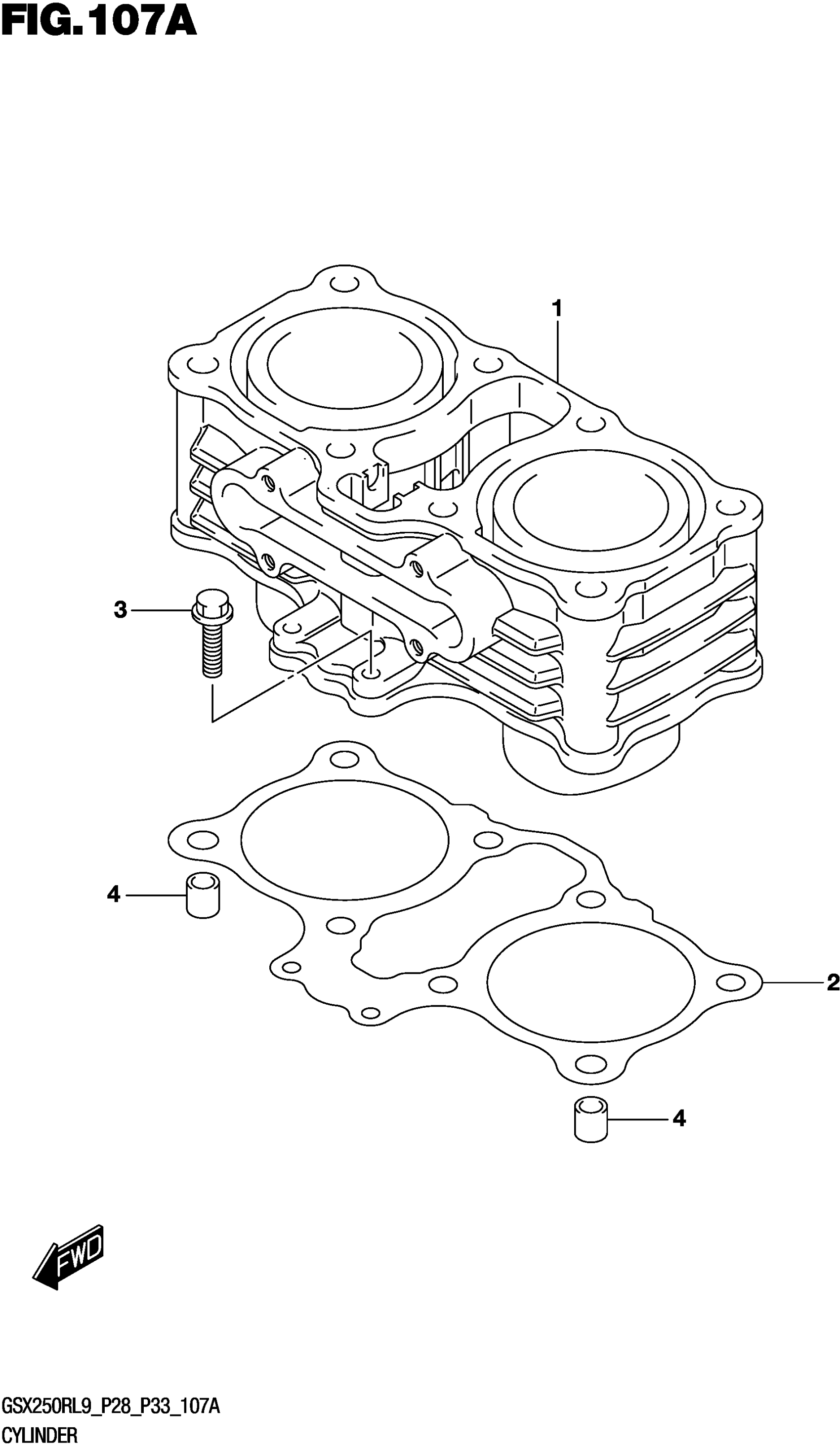 FIG.107A

1

3

4

2

4

FWD

GSX250RL9_P28_P33_107A
CYLINDER