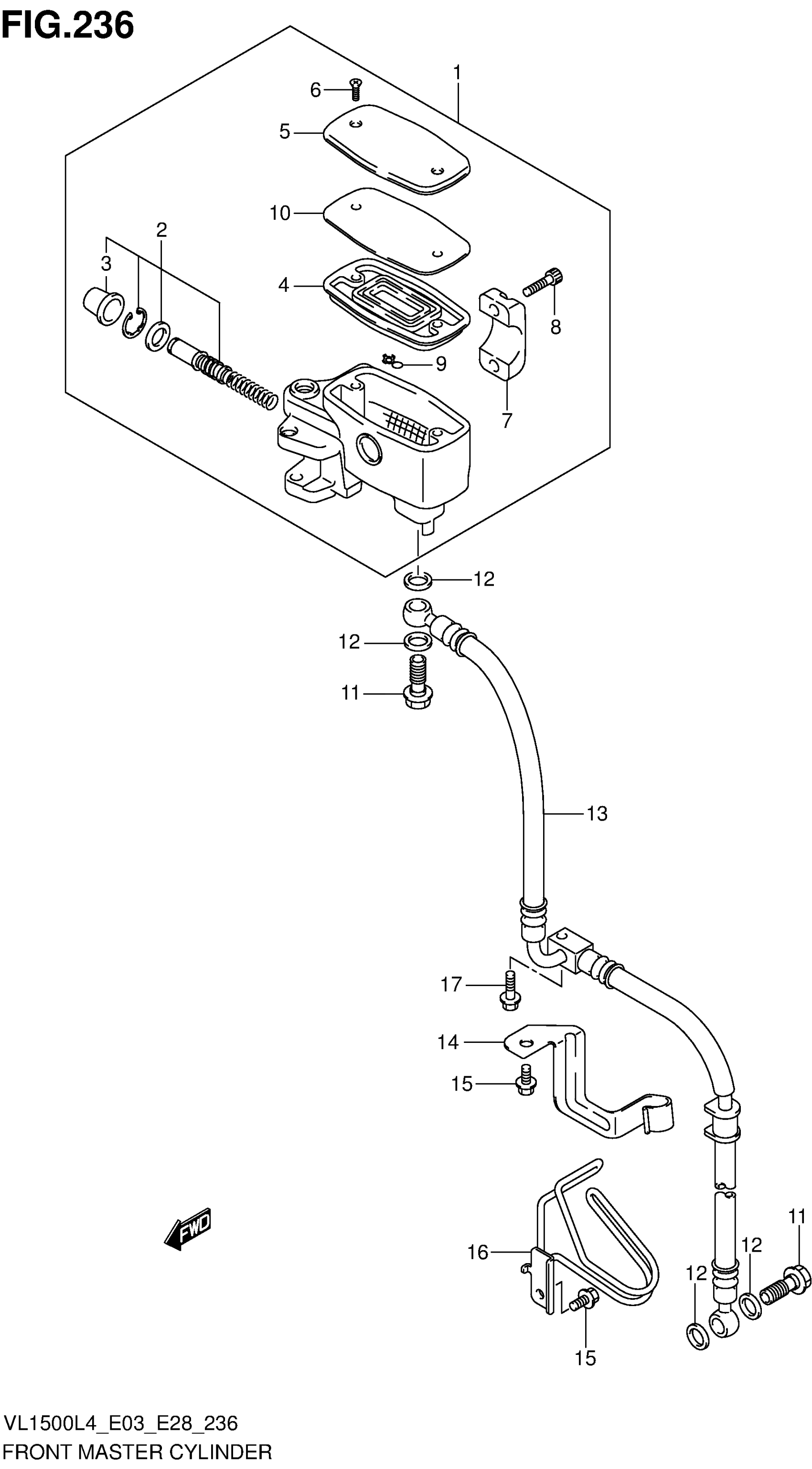 FIG.236

1
6
5
10
2
3
4
8
9
7
12
12
11
13
17
14
15
FWD
16
11
12
12
15

VL1500L4_E03_E28_236
FRONT MASTER CYLINDER