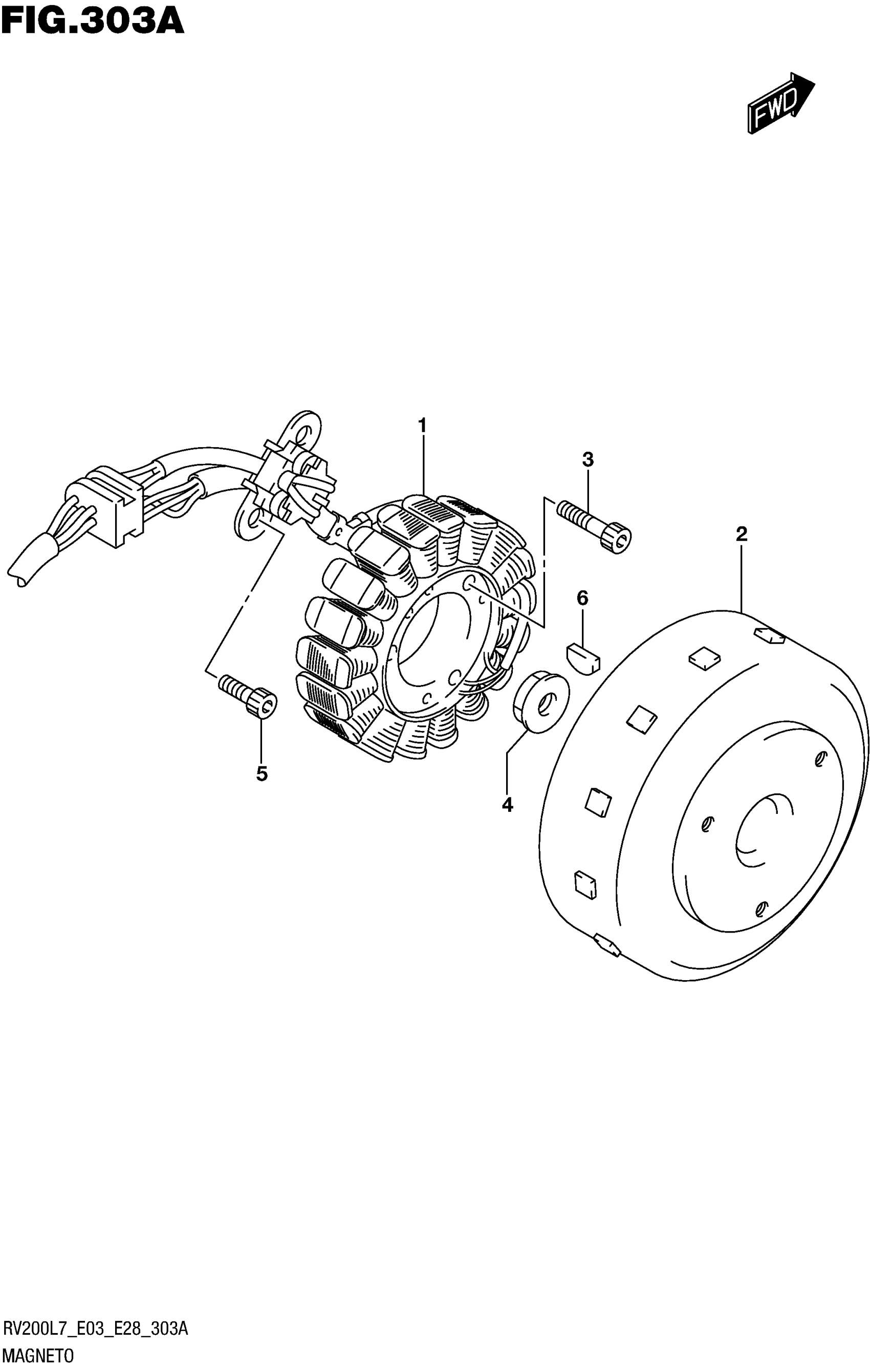 FIG.303A

FWD

1
3
2
6
5
4

RV200L7_E03_E28_303A
MAGNETO