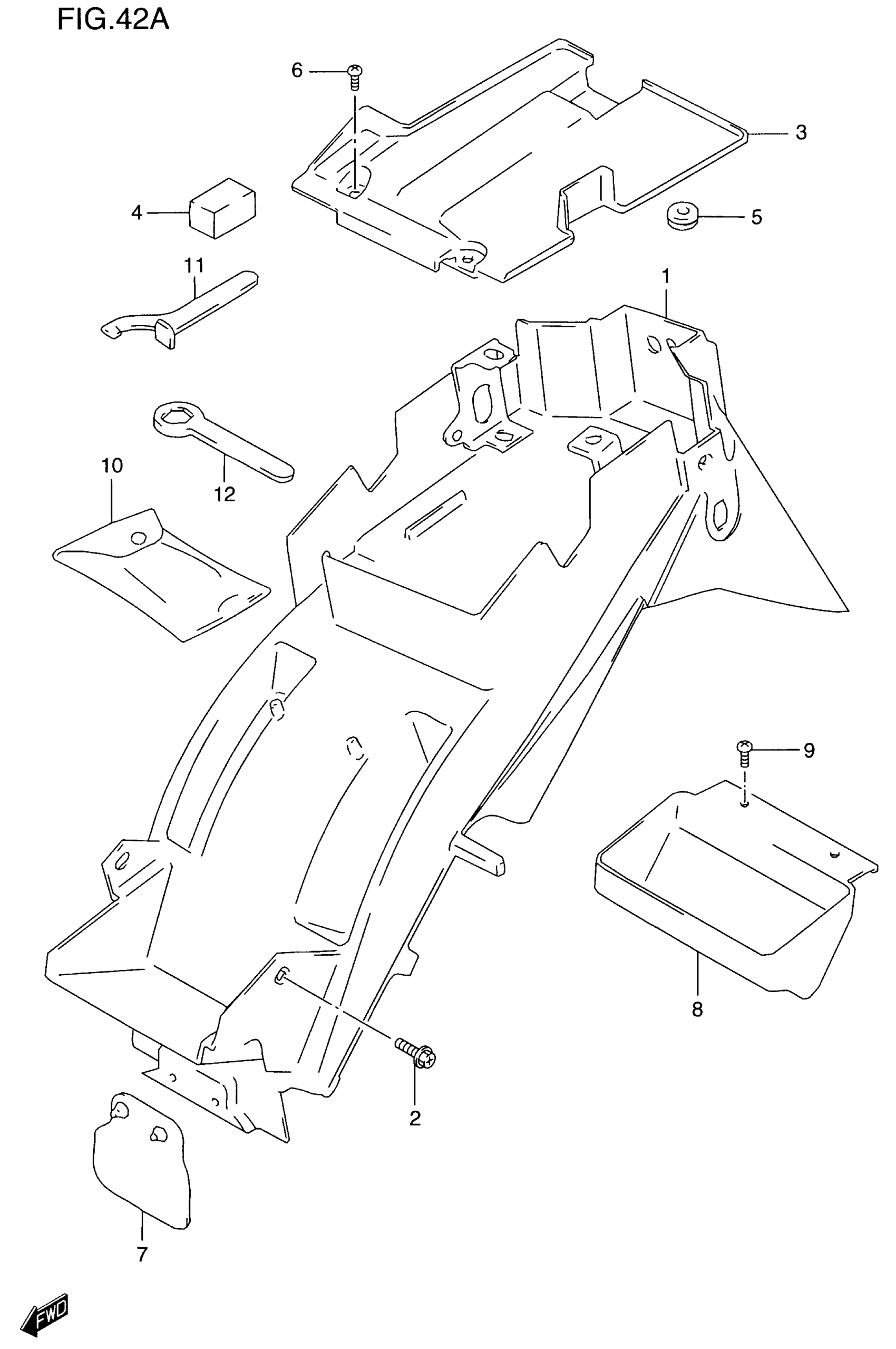 FIG.42A

6

3

4

5

11

1

12

10

9

8

2

7

FWD