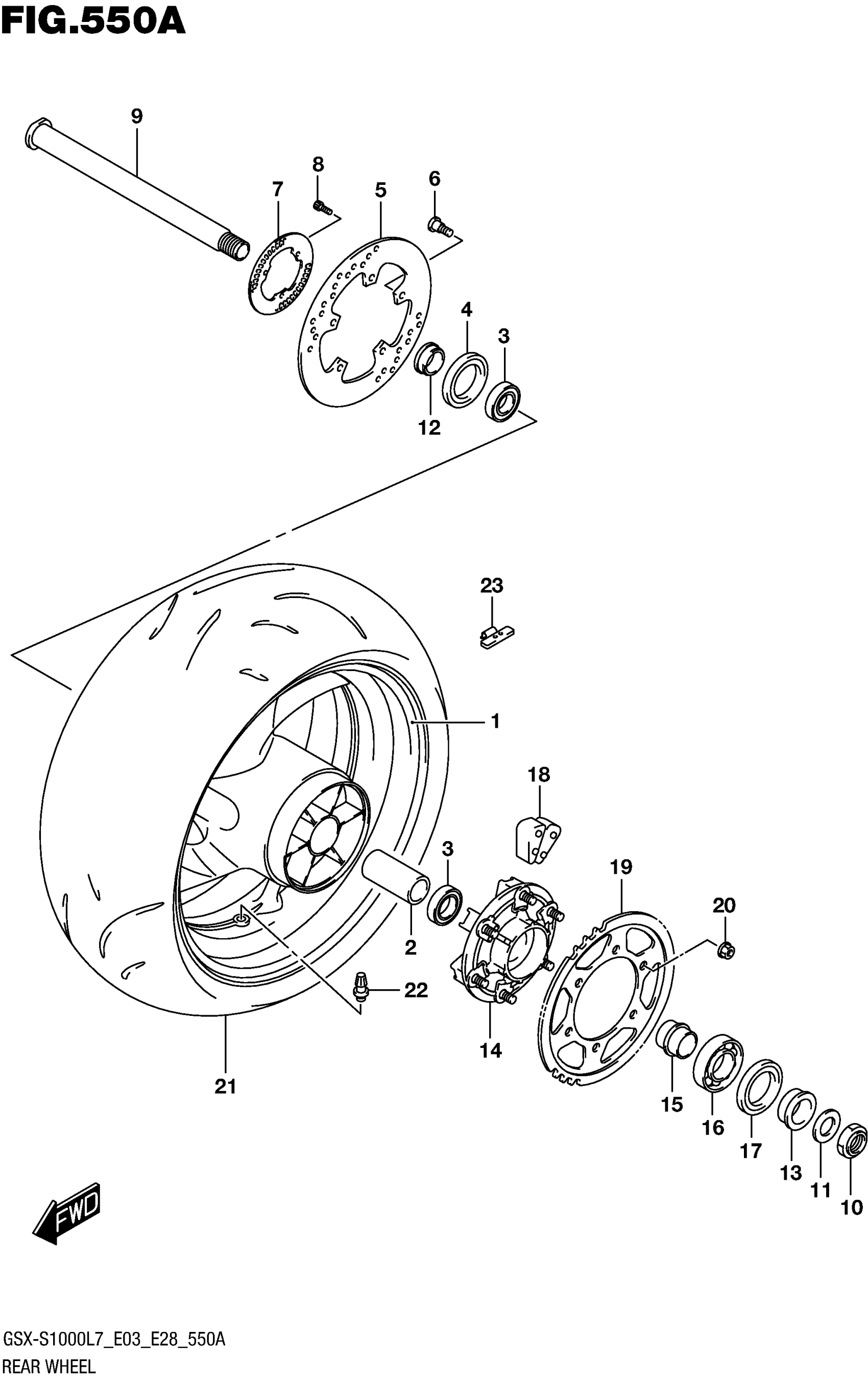 FIG.550A

9
8
7
5
6
4
3
12
23
1
18
3
19
20
2
22
14
21
15
16
17
13
11
10
FWD

GSX-S1000L7_E03_E28_550A
REAR WHEEL