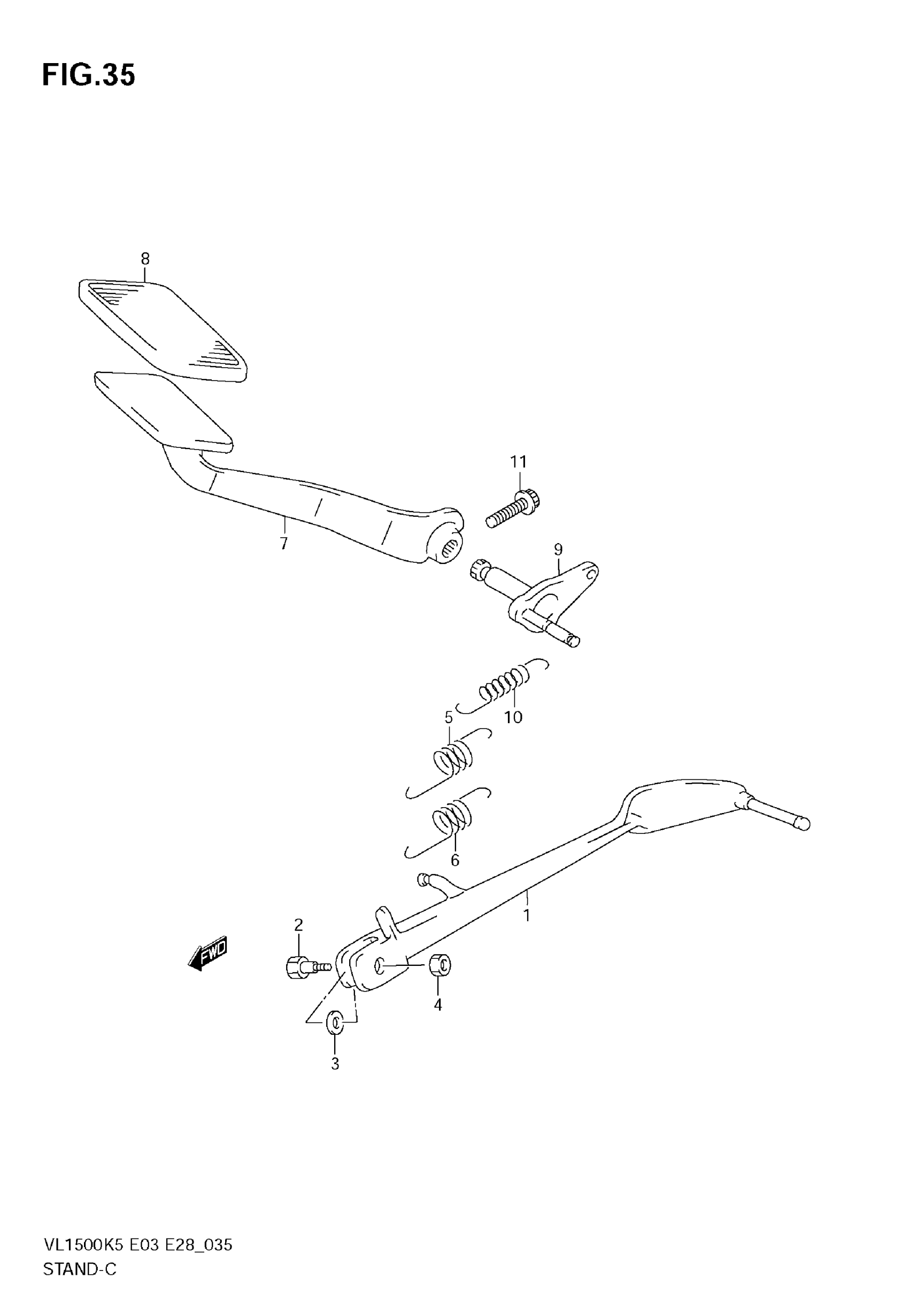 FIG.35

8

11

7

9

10

5

6

1

2

FWD

4

3

VL1500K5 E03 E28_035
STAND-C