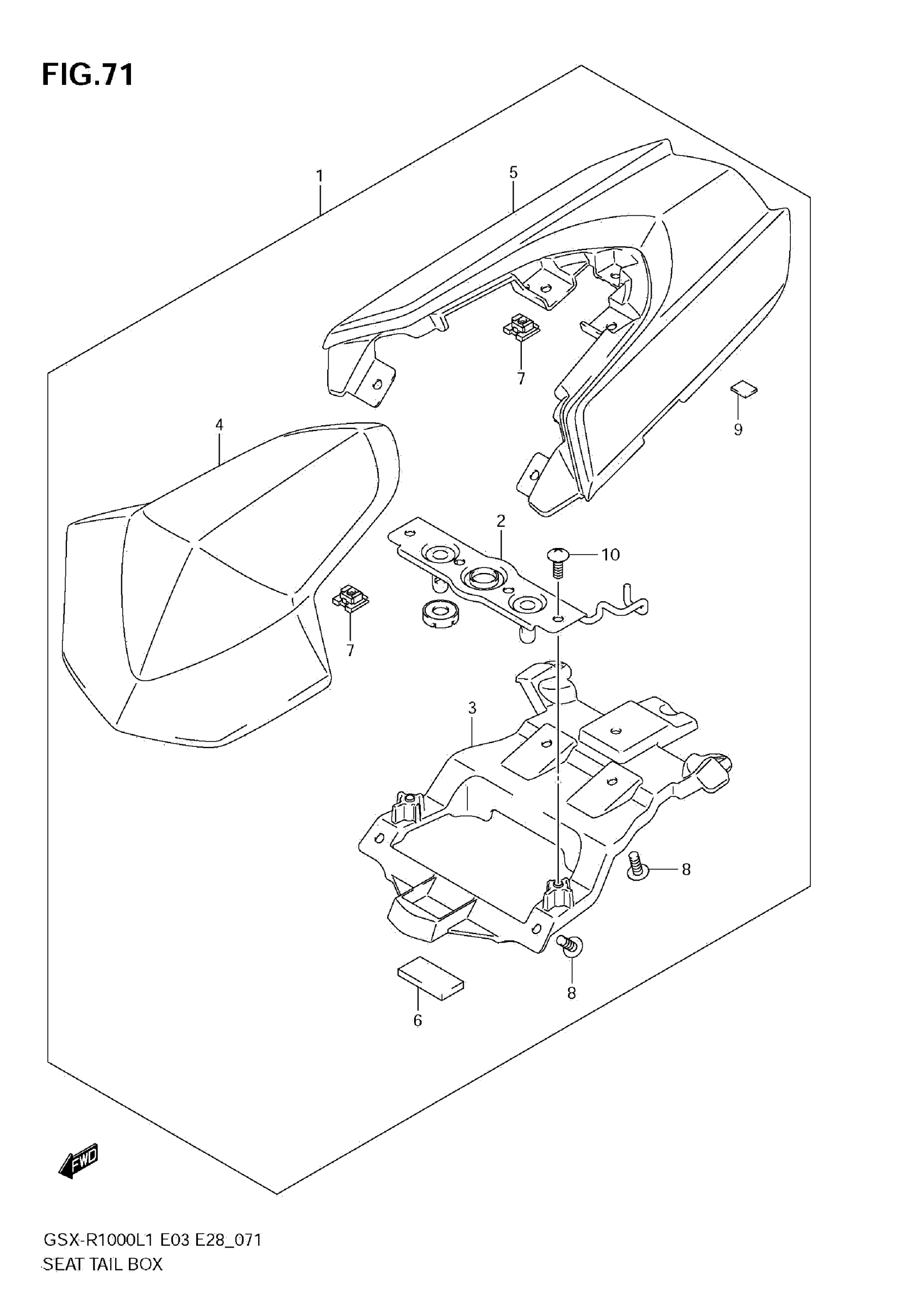 FIG.71

1

5

7

9

4

2

10

7

3

8

8

6

FWD

GSX-R1000L1 E03 E28_071
SEAT TAIL BOX