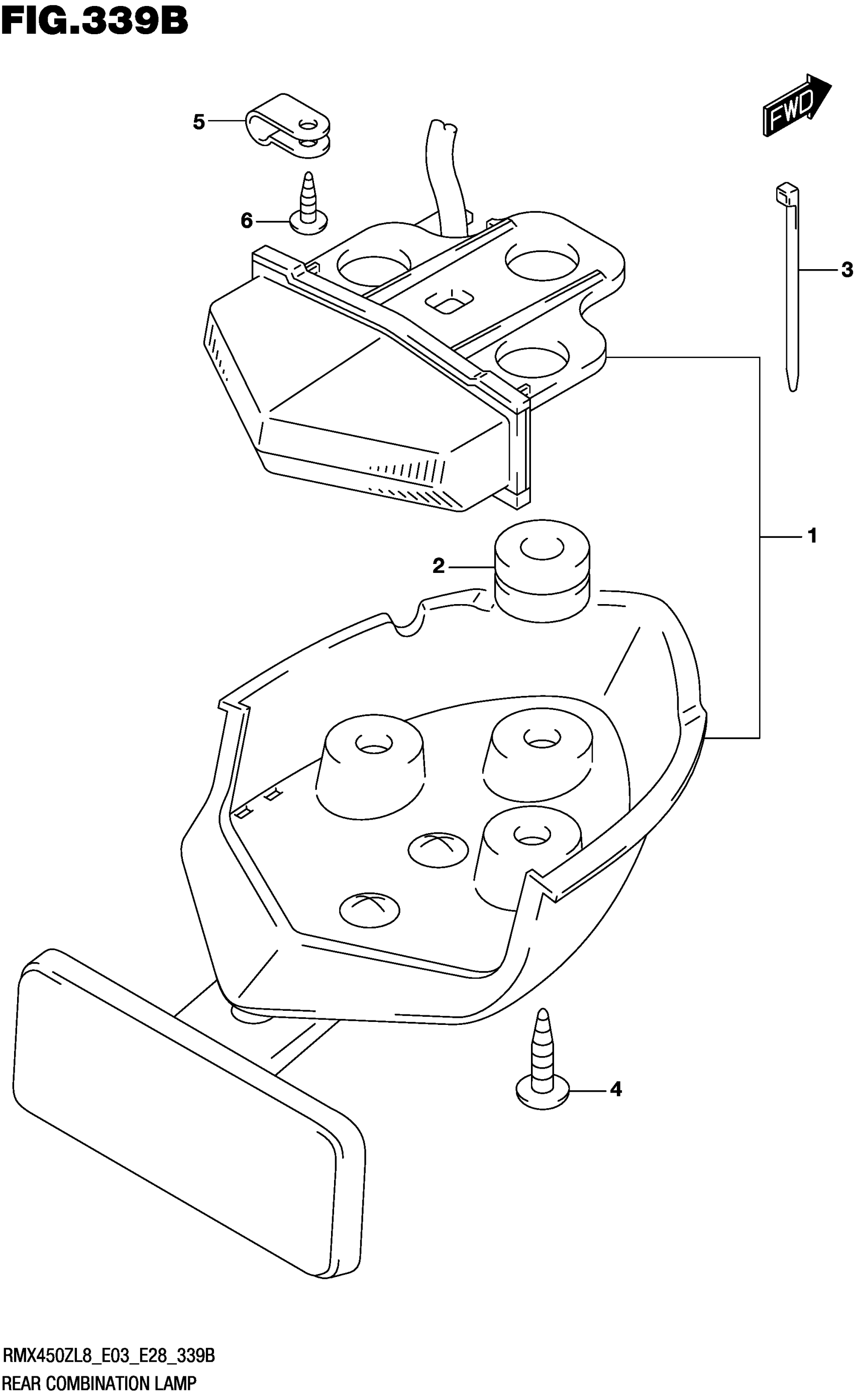 FIG.339B

FWD

5

6

3

1

2

4

RMX450ZL8_E03_E28_339B
REAR COMBINATION LAMP