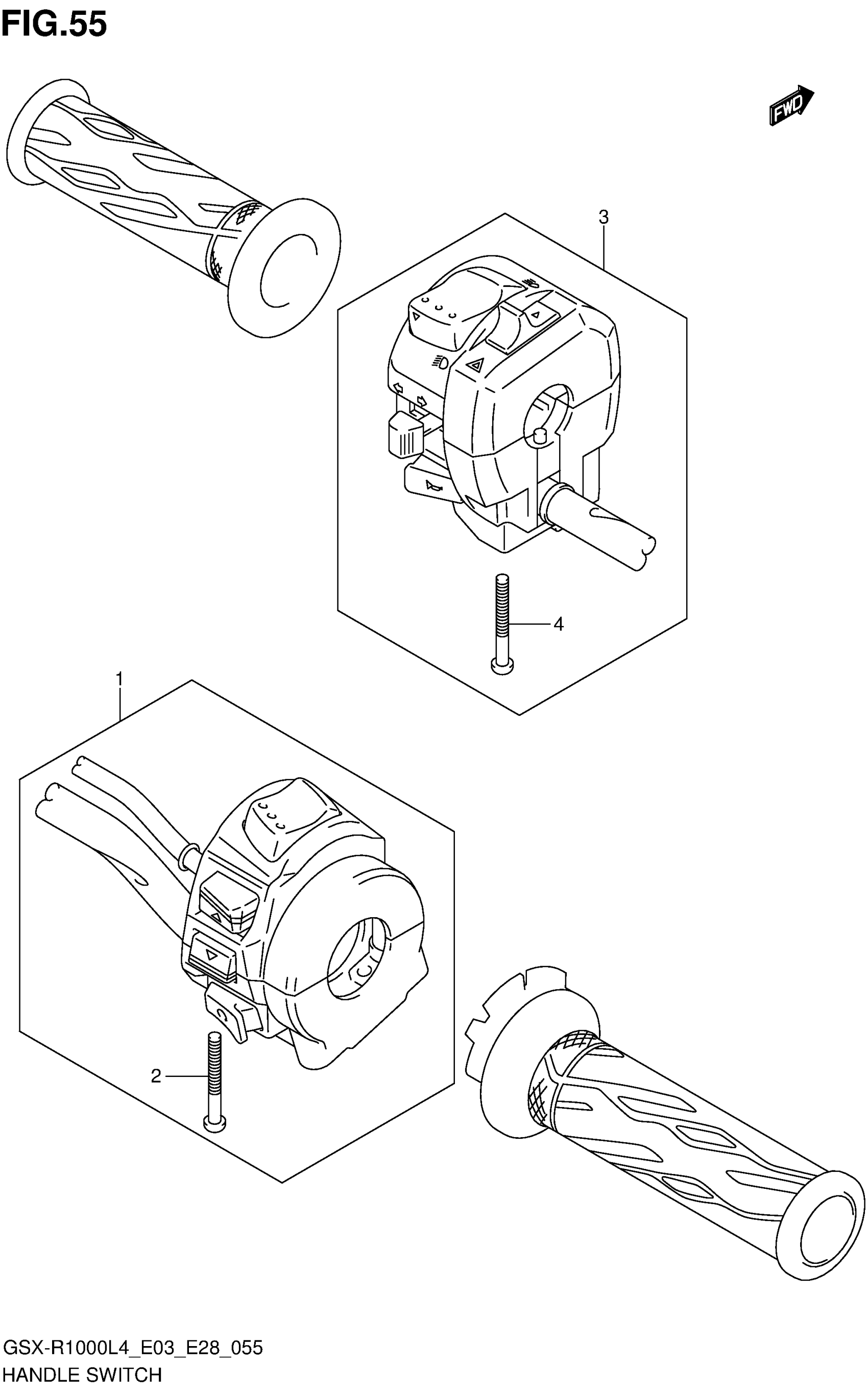 FIG.55

FWD

3

4

1

2

GSX-R1000L4_E03_E28_055
HANDLE SWITCH