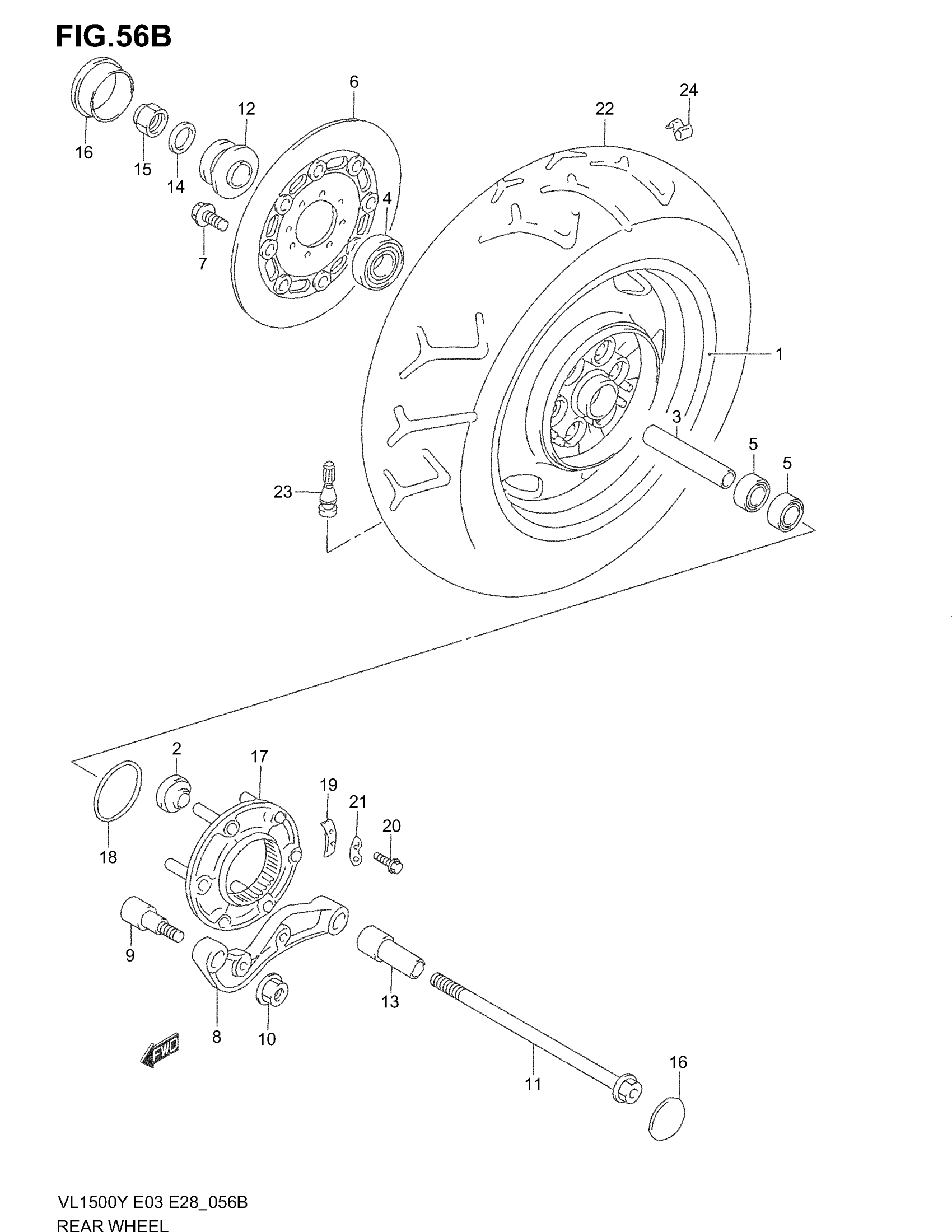 FIG.56B

6
24
22
12
16
15
14
4
7
1
3
5
5
23

2
17
19
21
20
18
9
13
8
10
FWD
11
16

VL1500Y E03 E28_056B
REAR WHEEL