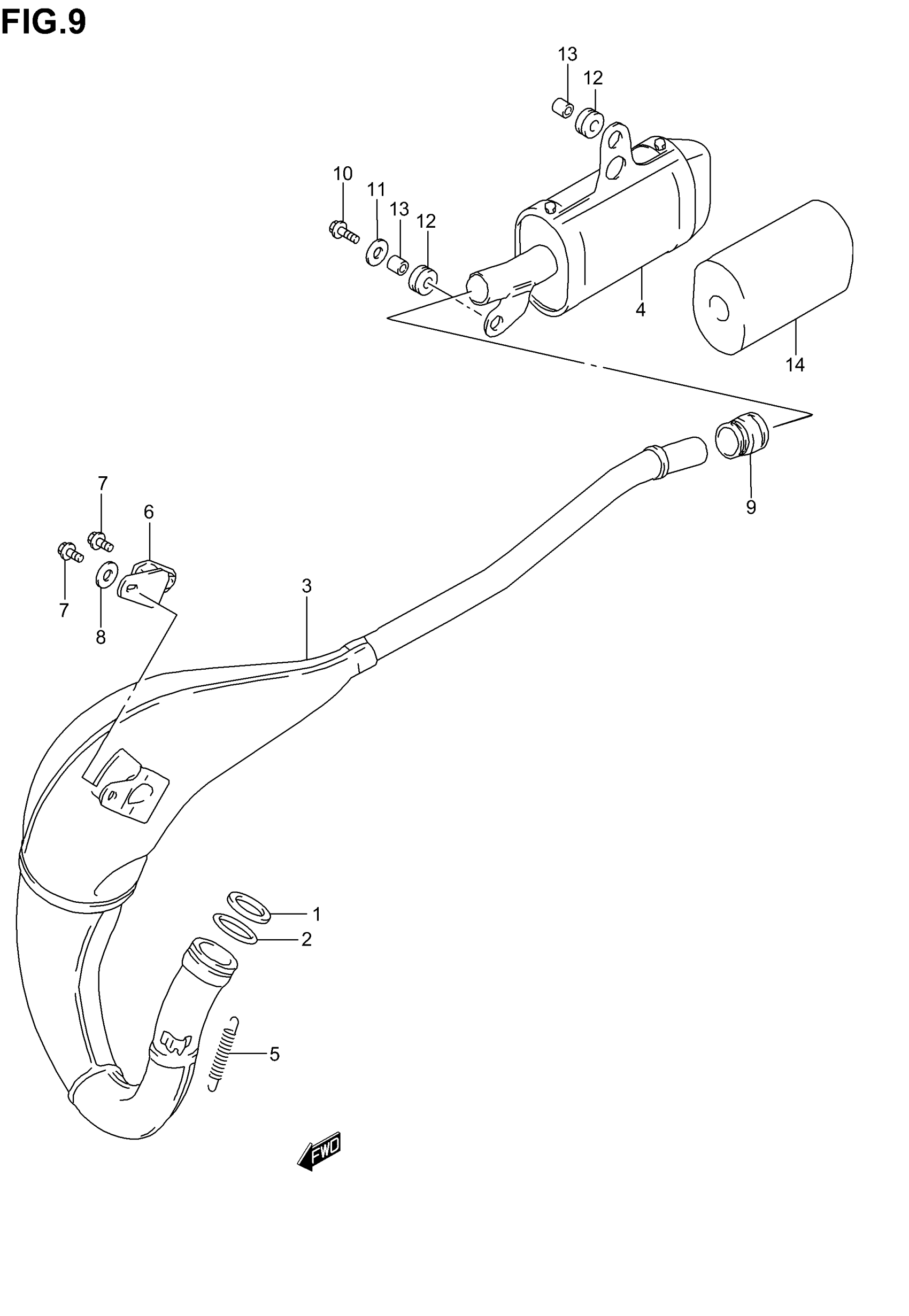 FIG.9

13
12
10
11
13
12
4
14
9
7
6
7
8
3
1
2
5
FWD