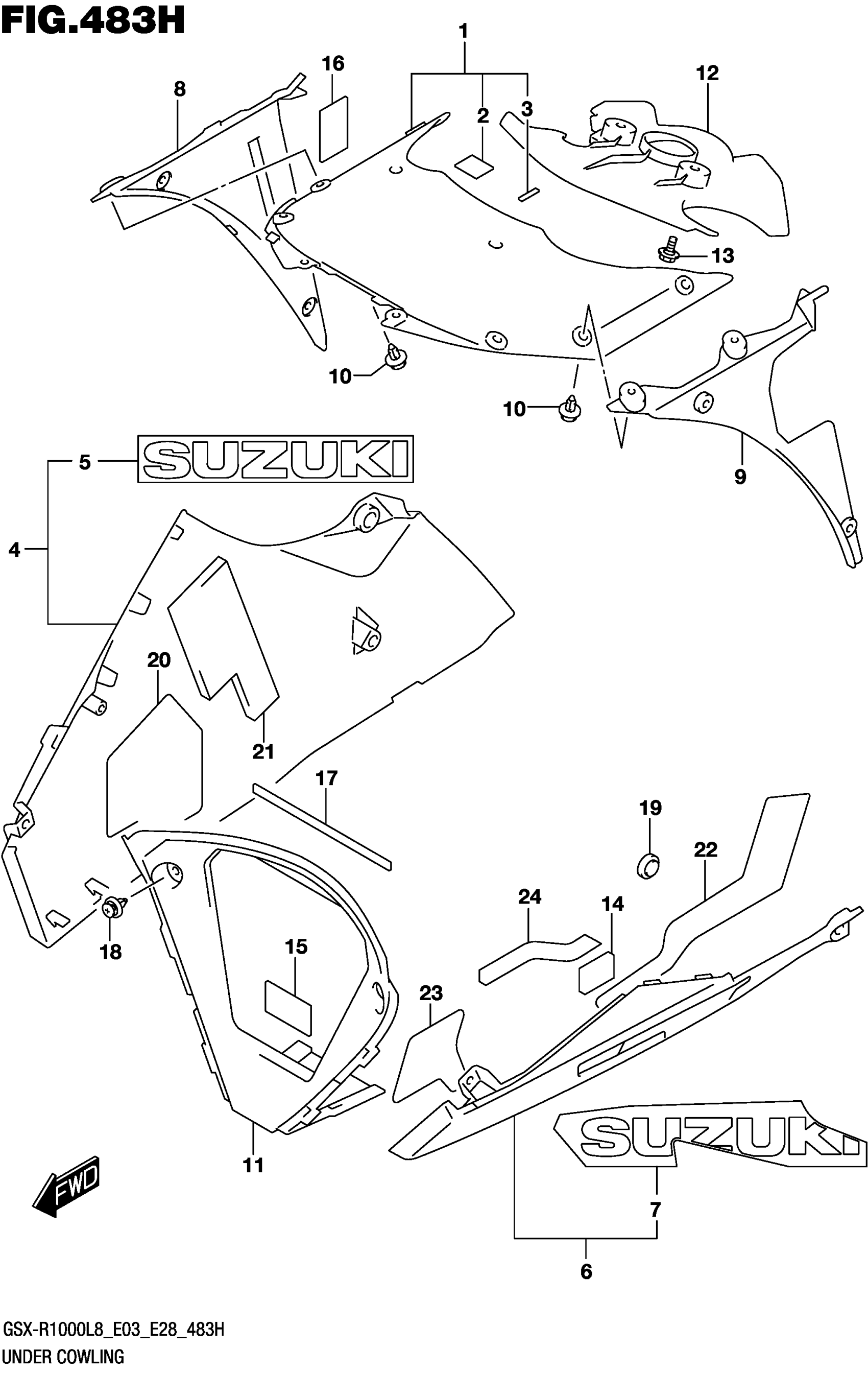 FIG.483H

1
16
12
8
2
3
13
10
10
9
5
SUZUKI
4
20
21
17
19
22
24
14
18
15
23
11
SUZUKI
7
6
FWD

GSX-R1000L8_E03_E28_483H
UNDER COWLING