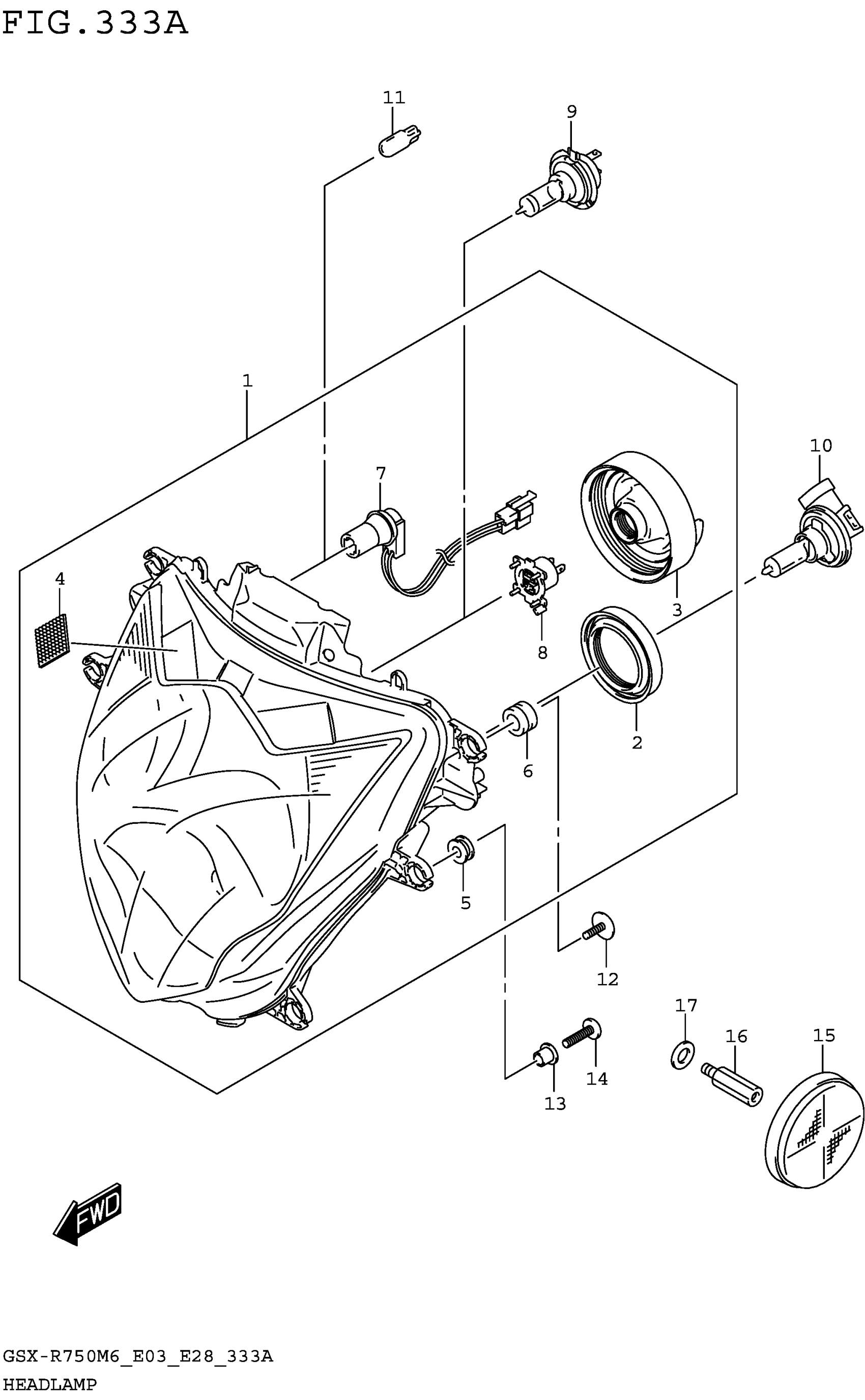 FIG.333A

11
9
1
10
7
4
3
8
2
6
5
12
17
16
15
14
13

FWD

GSX-R750M6_E03_E28_333A
HEADLAMP