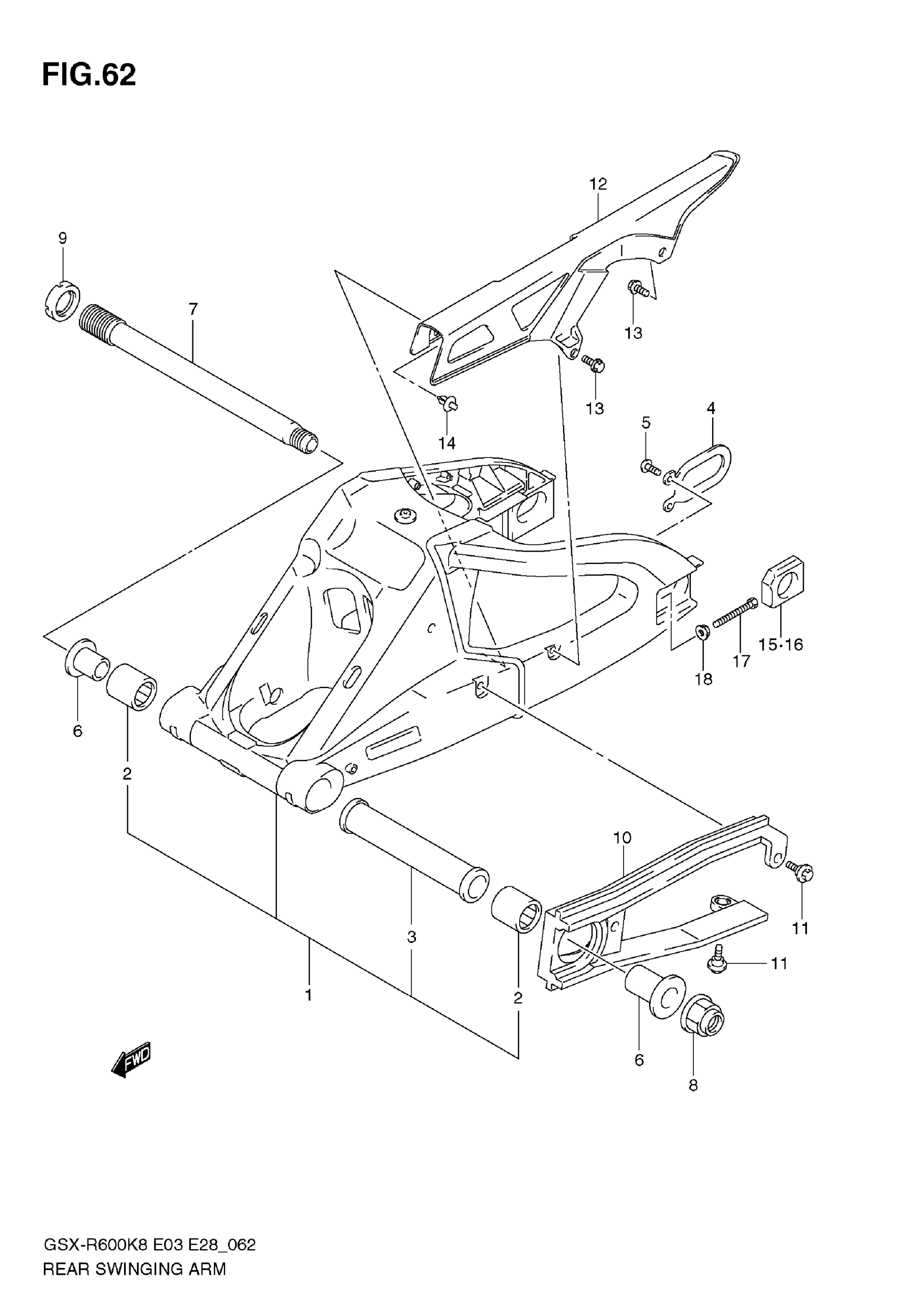 FIG.62

12
9
7
13
13
14
5
4
15·16
17
18
6
2
10
11
11
3
1
2
6
8
FWD

GSX-R600K8 E03 E28_062
REAR SWINGING ARM