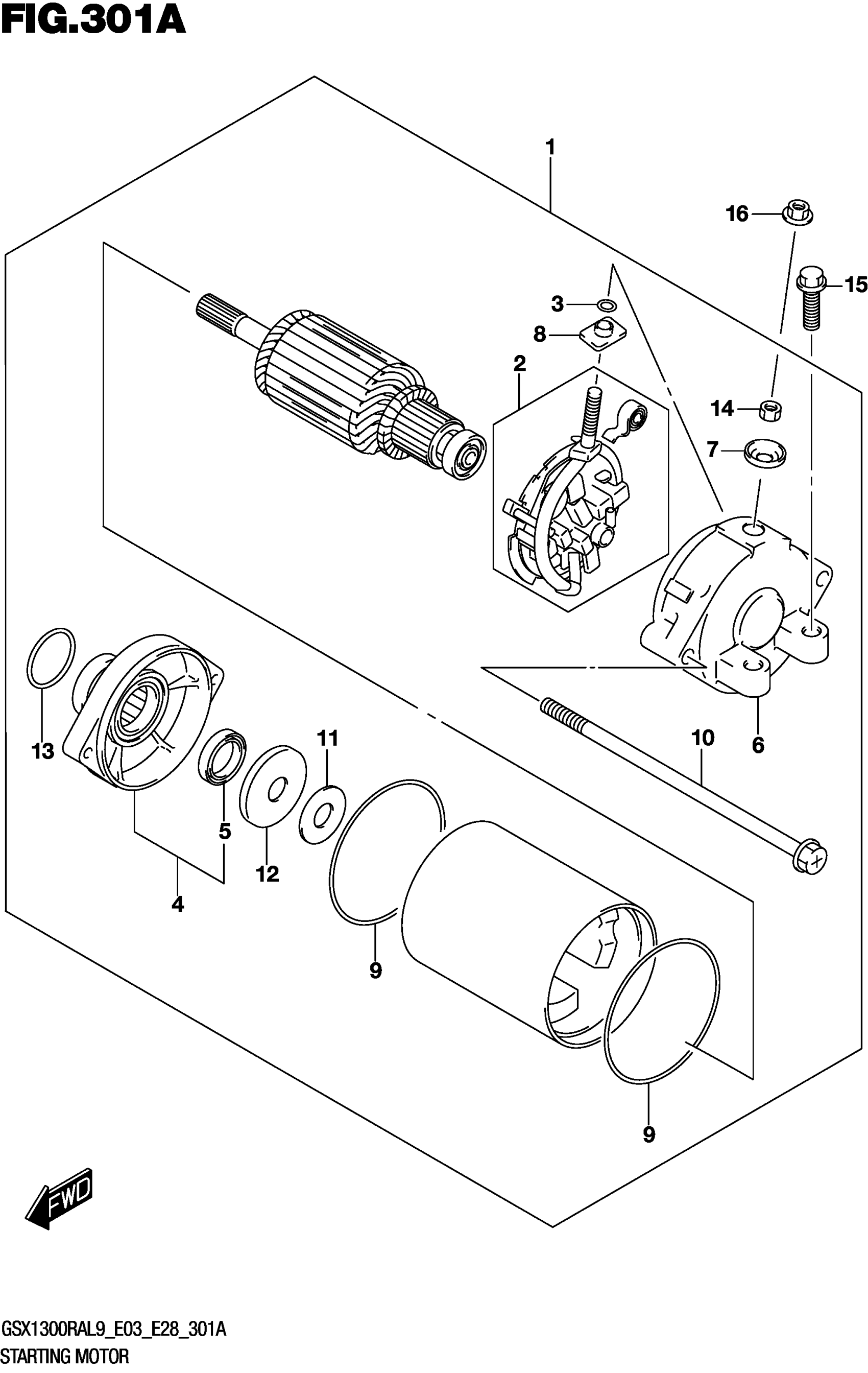 FIG.301A

1
16
15
3
8
2
14
7
13
11
10
6
5
12
4
9
9
FWD

GSX1300RAL9_E03_E28_301A
STARTING MOTOR