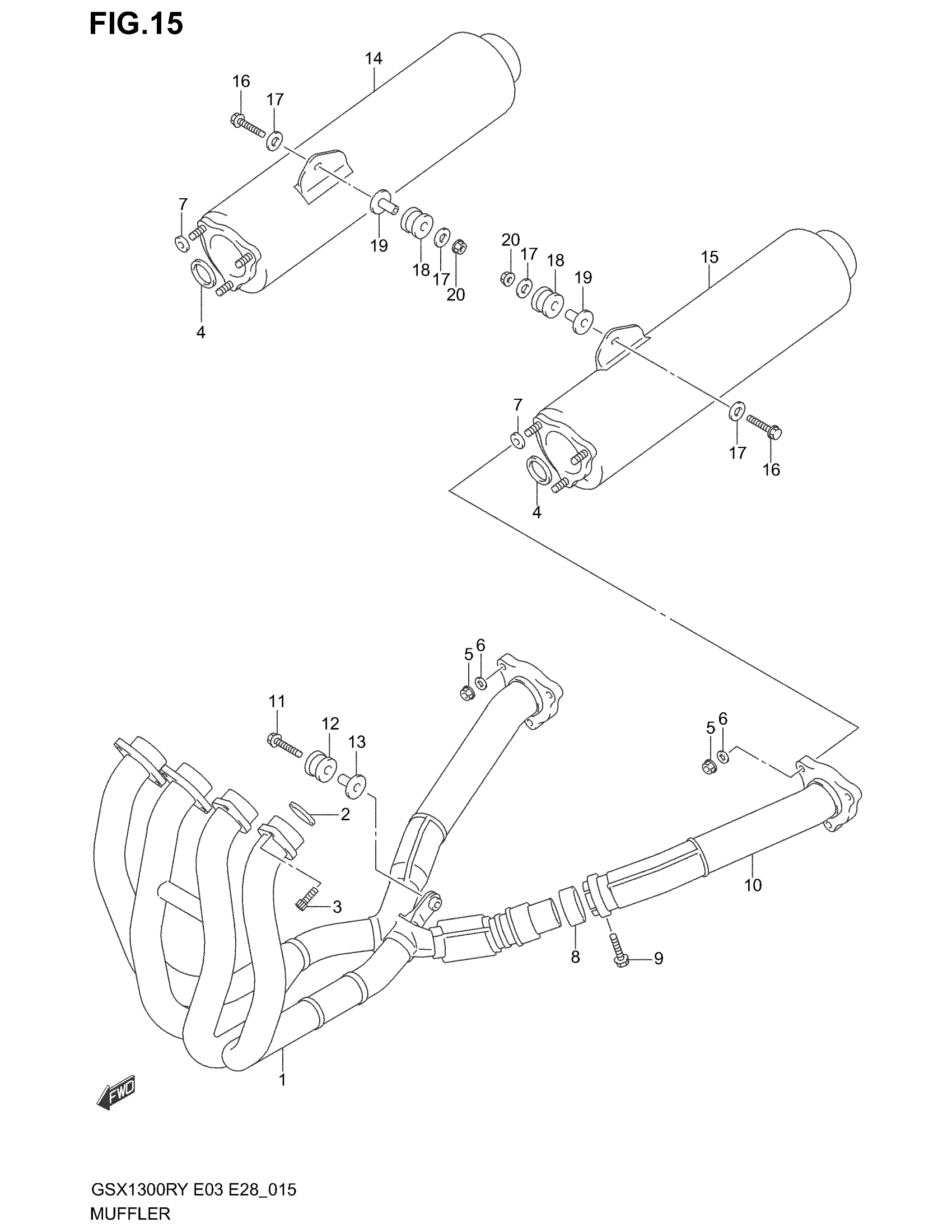 FIG.15

14
16
17
7
19
18
17
20
4

20
17
18
19
15
7
17
16
4

5
6
11
12
13
2
3
5
6
10
8
9
1

FWD

GSX1300RY E03 E28_015
MUFFLER