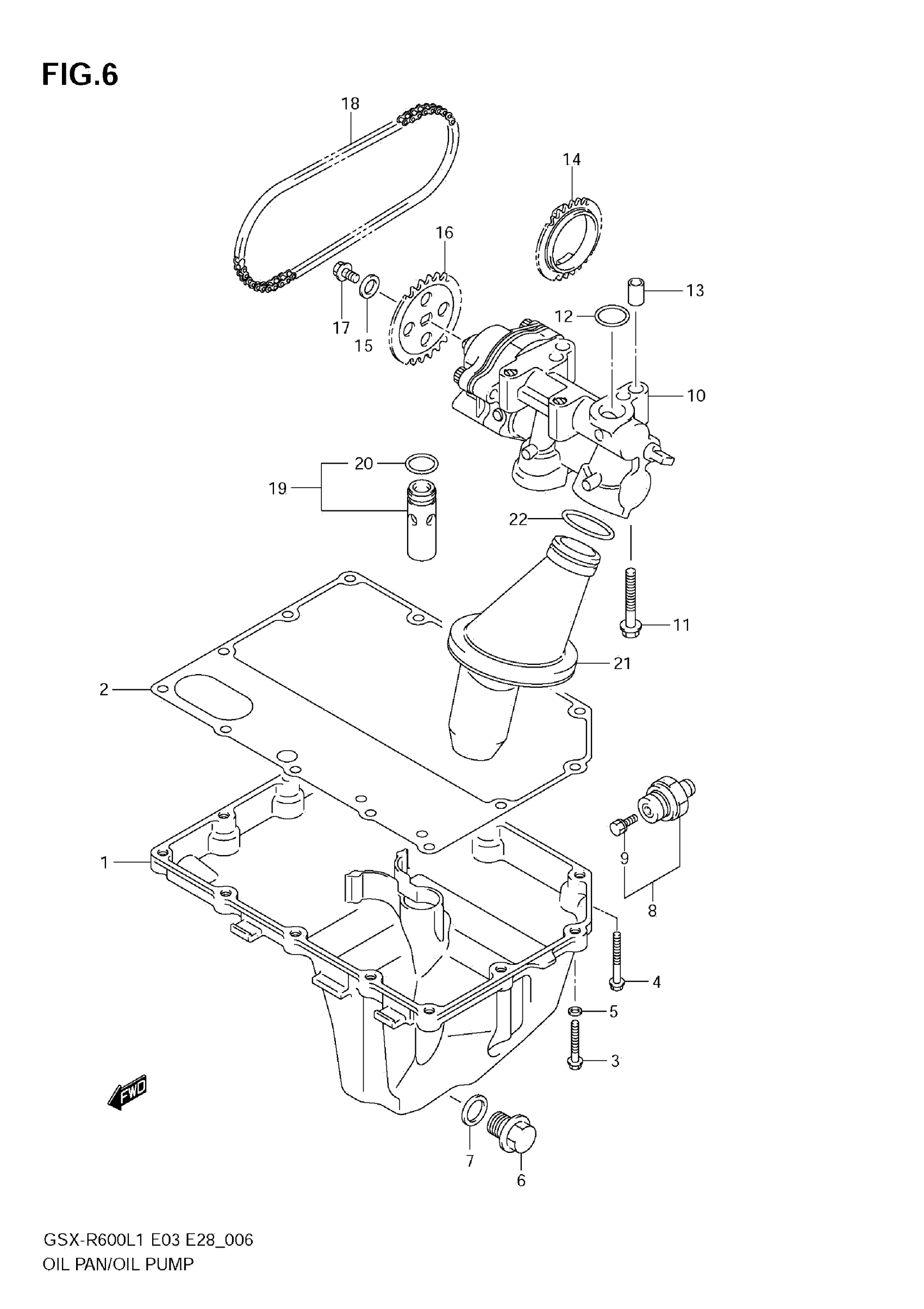 FIG.6

18
14
16
13
12
17
15
10
20
19
22
11
21
2
9
8
1
4
5
3
FWD
7
6

GSX-R600L1 E03 E28_006
OIL PAN/OIL PUMP