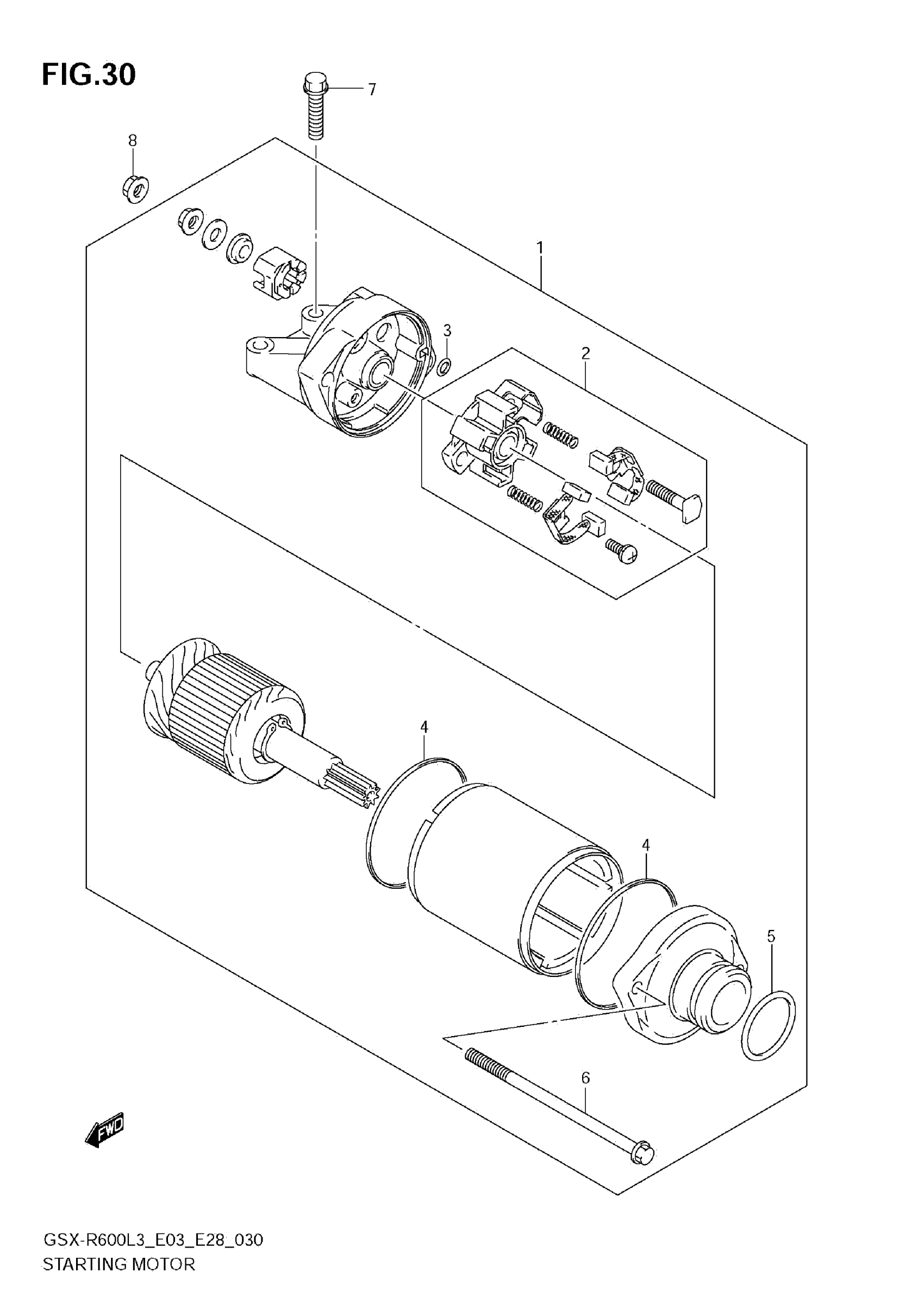 FIG.30

7

8

1

3

2

4

4

5

6

FWD

GSX-R600L3_E03_E28_030
STARTING MOTOR