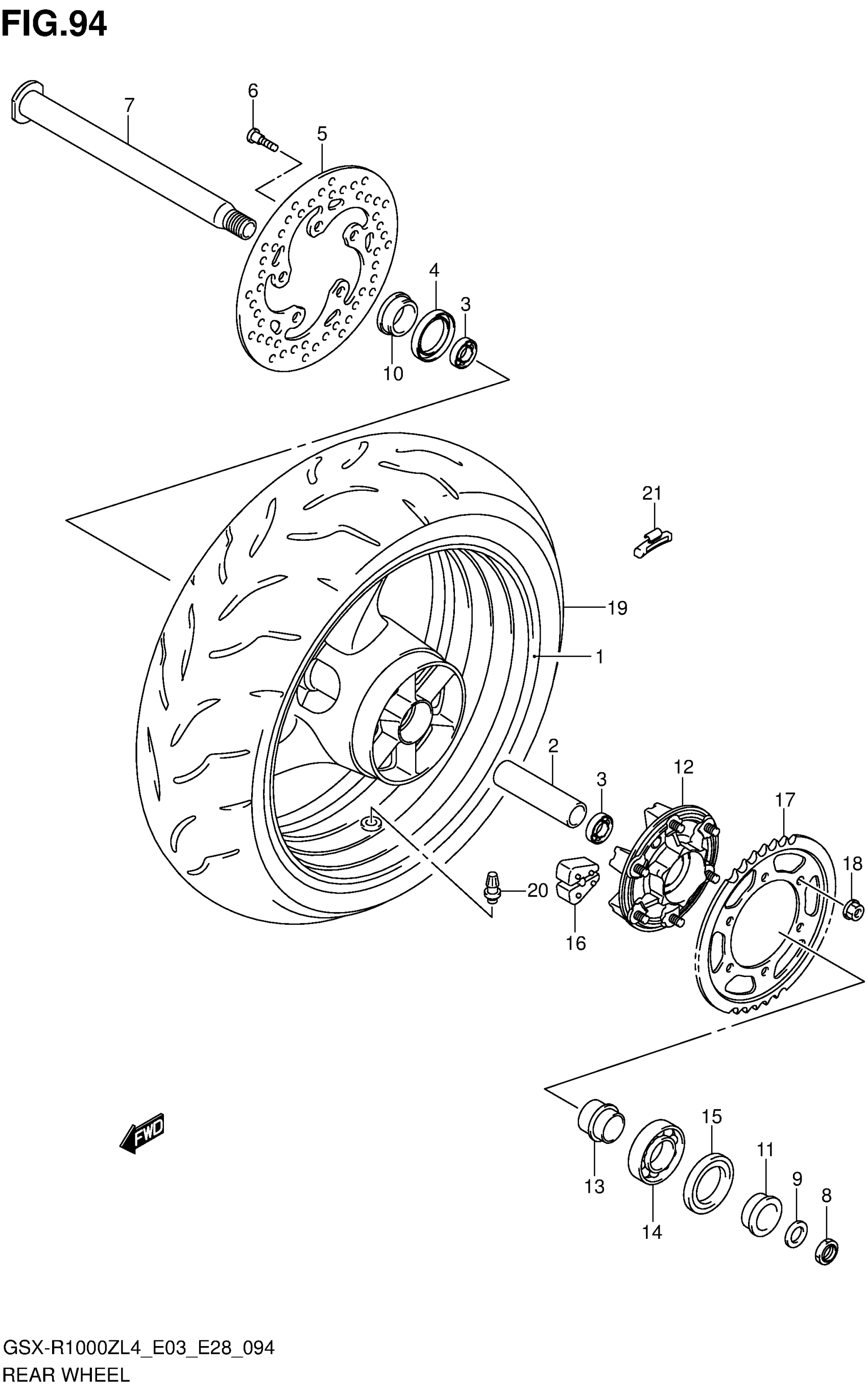 FIG.94

7
6
5
4
3
10
21
19
1
2
3
12
17
18
20
16
FWD
15
11
9
8
13
14

GSX-R1000ZL4_E03_E28_094
REAR WHEEL