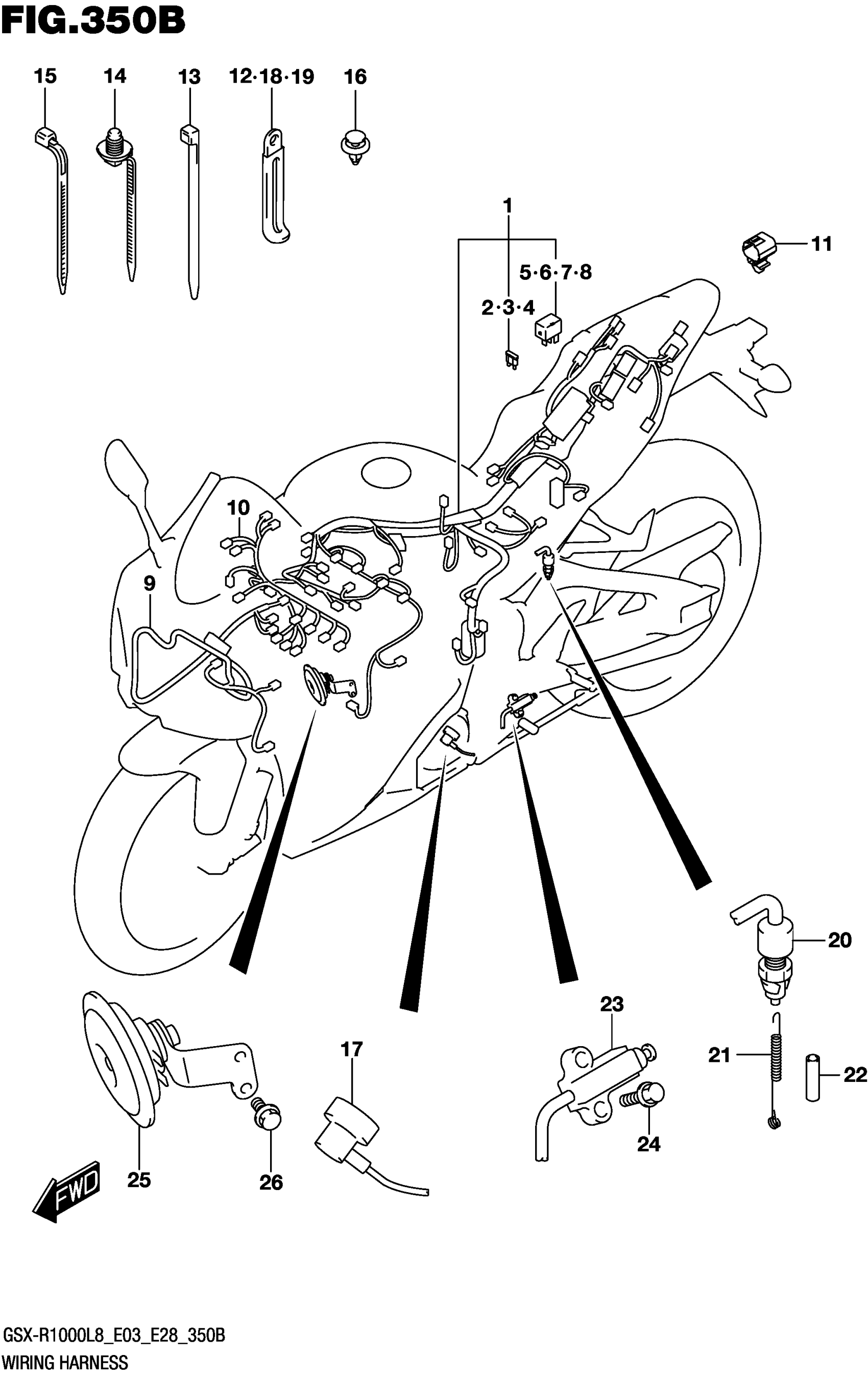 FIG.350B

15
14
13
12·18·19
16

1
11
5·6·7·8
2·3·4

10
9

20
23
17
21
22
24
25
26

FWD

GSX-R1000L8_E03_E28_350B
WIRING HARNESS