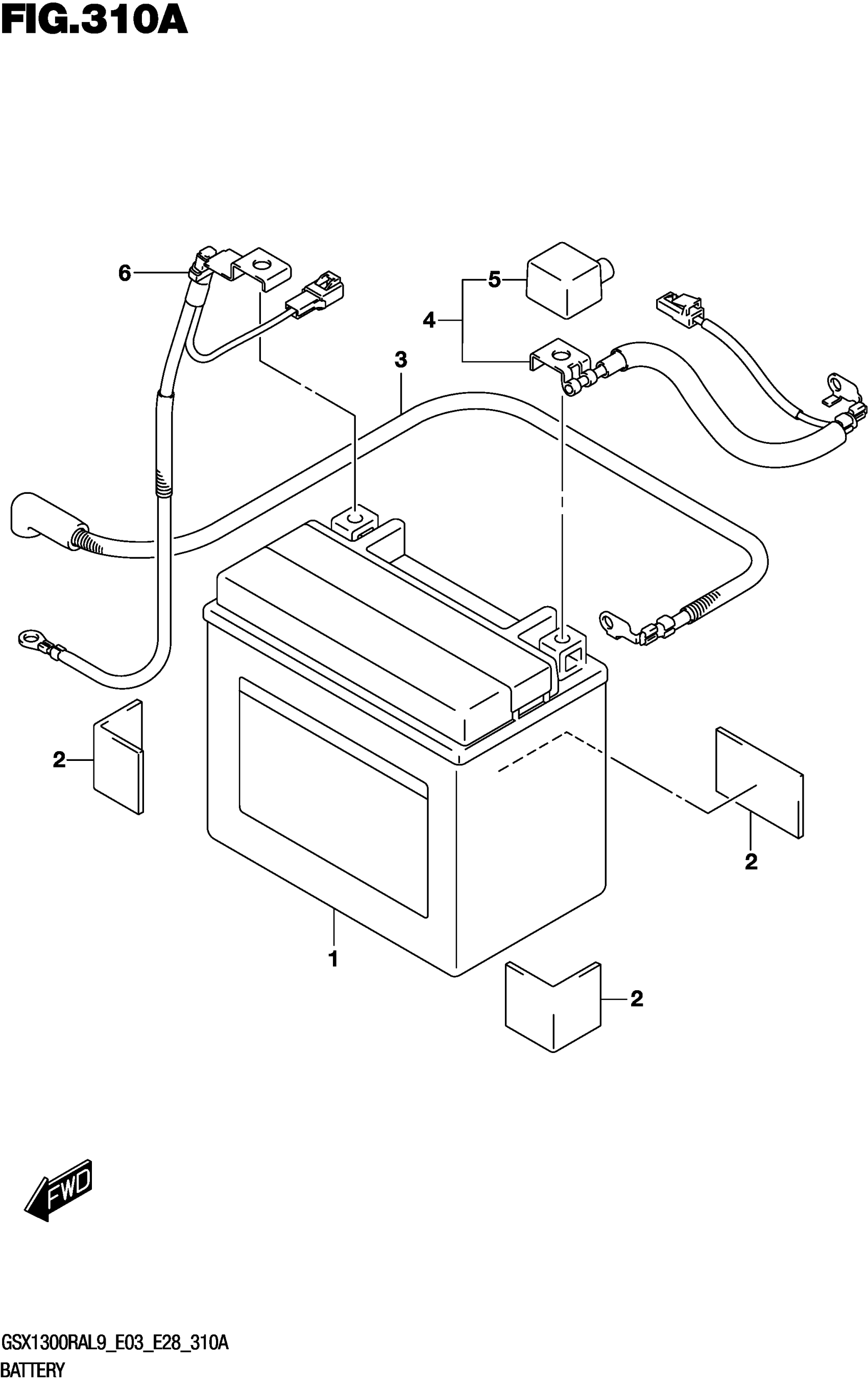 FIG.310A

6

5

4

3

2

2

1

2

FWD

GSX1300RAL9_E03_E28_310A
BATTERY