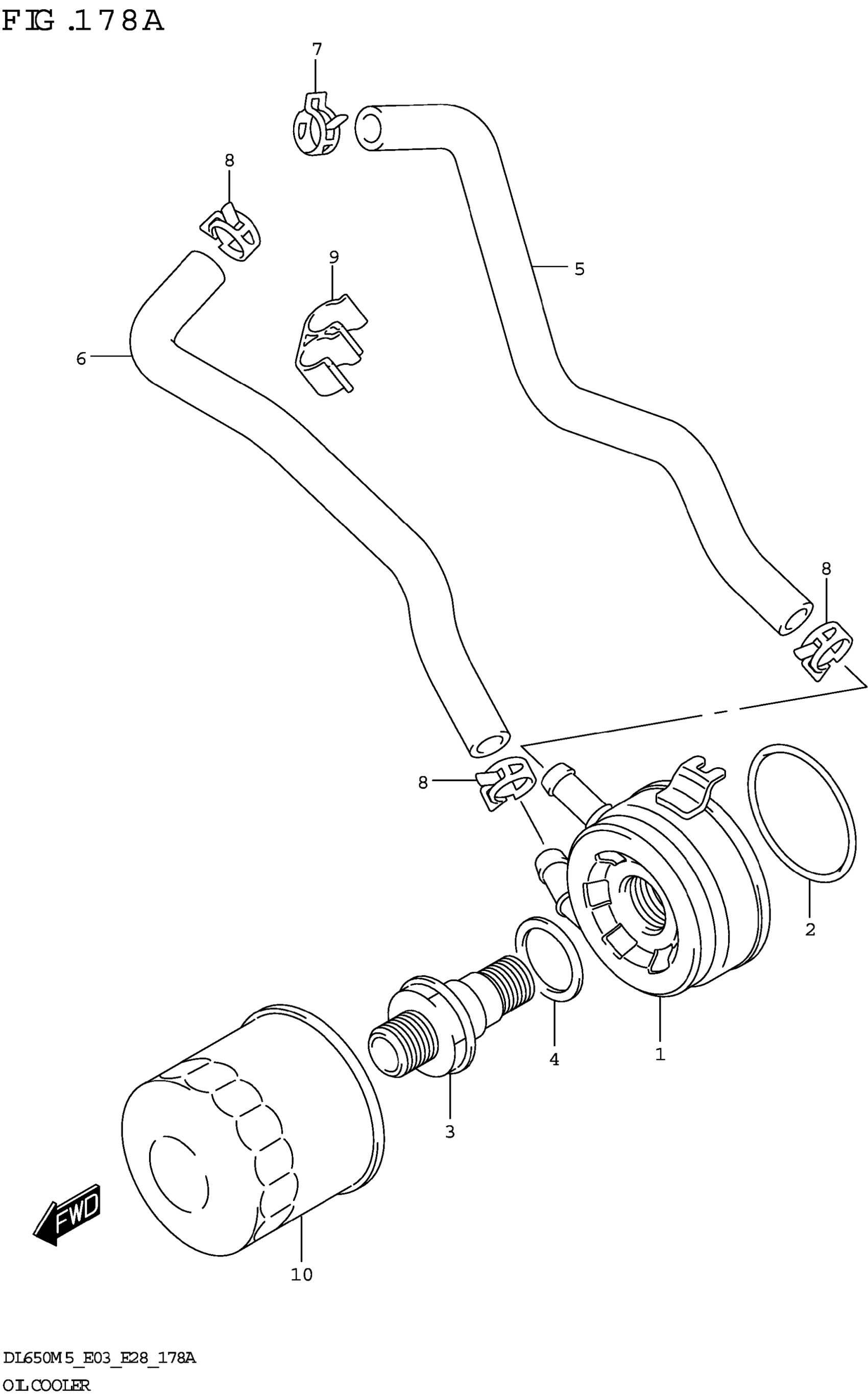 FIG.178A

7

8

9

5

6

8

8

2

4

1

3

FWD

10

DL650M5_E03_E28_178A

OIL COOLER