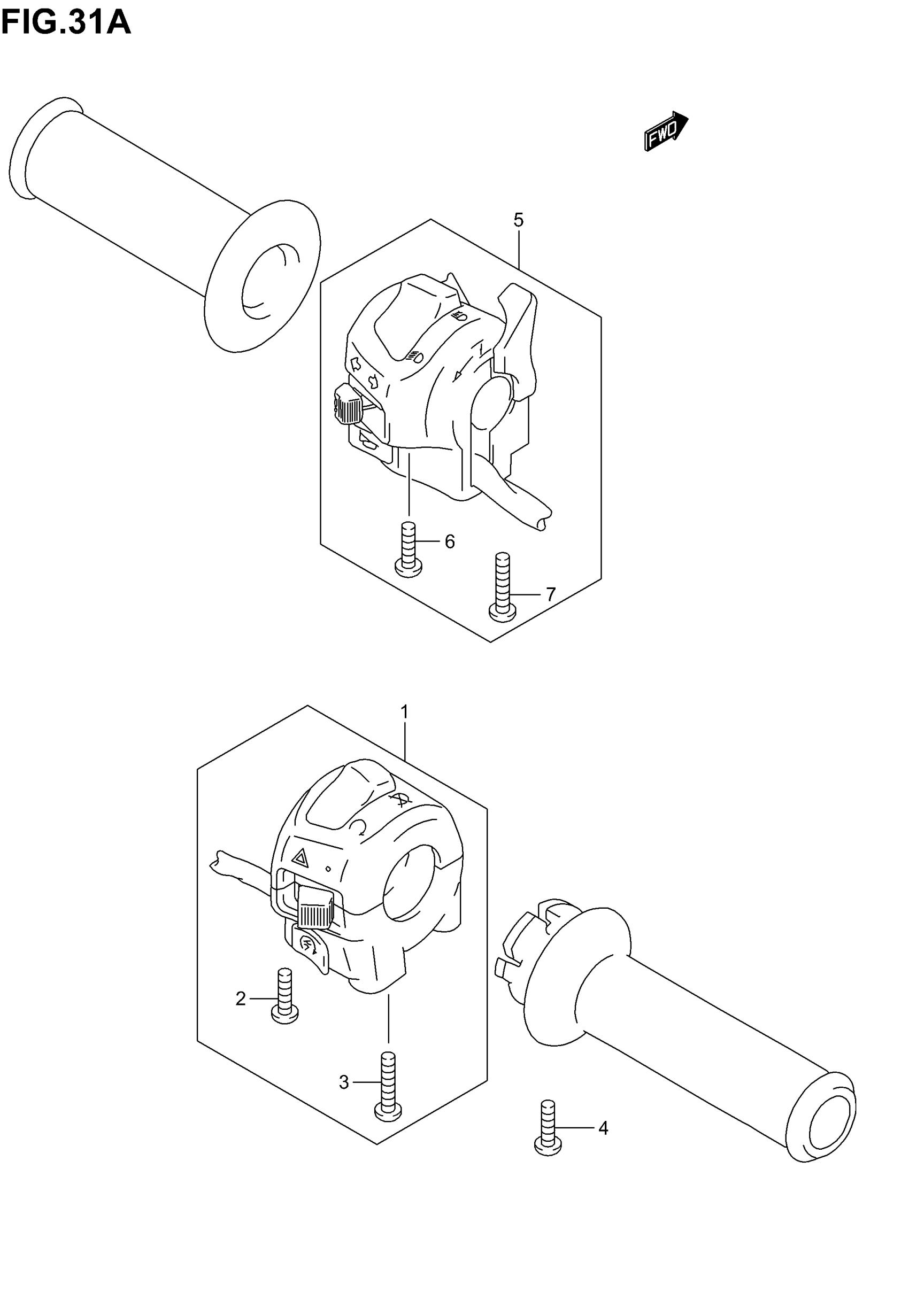 FIG.31A

FWD

5

6

7

1

2

3

4