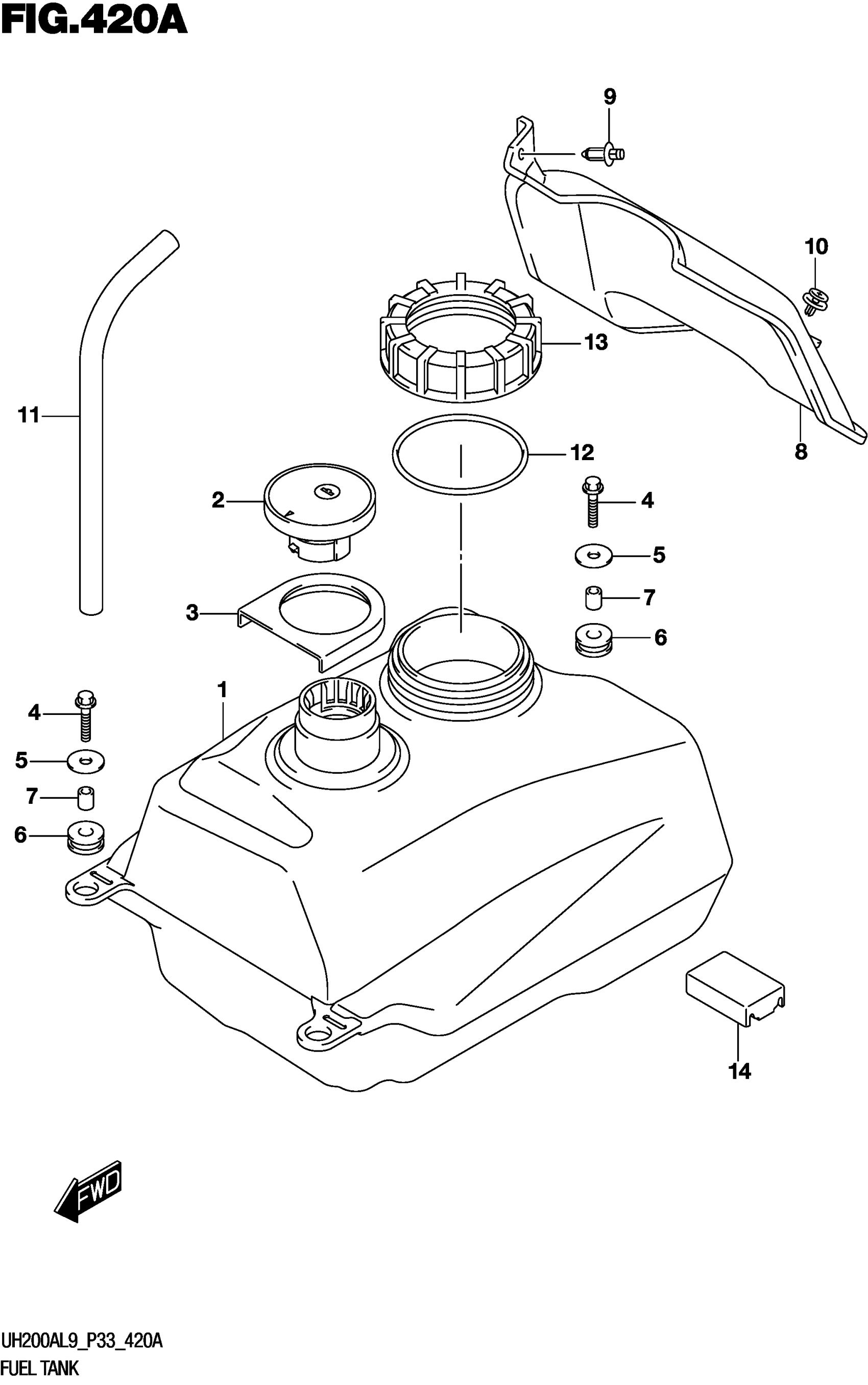 FIG.420A

9
10
13
11
12
8
2
4
5
7
3
6
1
4
5
7
6
14
FWD

UH200AL9_P33_420A
FUEL TANK