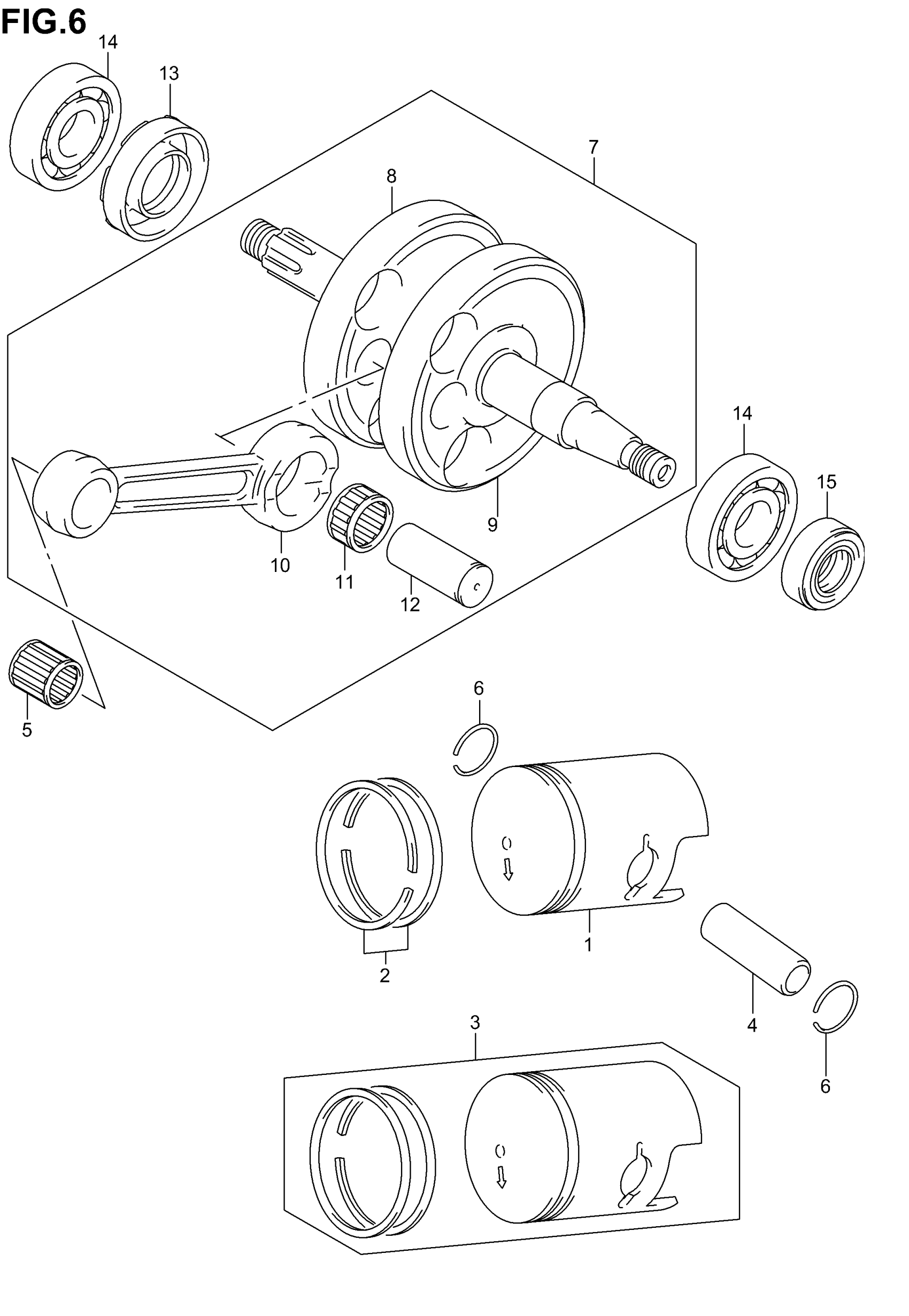 FIG.6

14
13
7
8
14
15
9
10
11
12
5
6
1
2
4
6
3