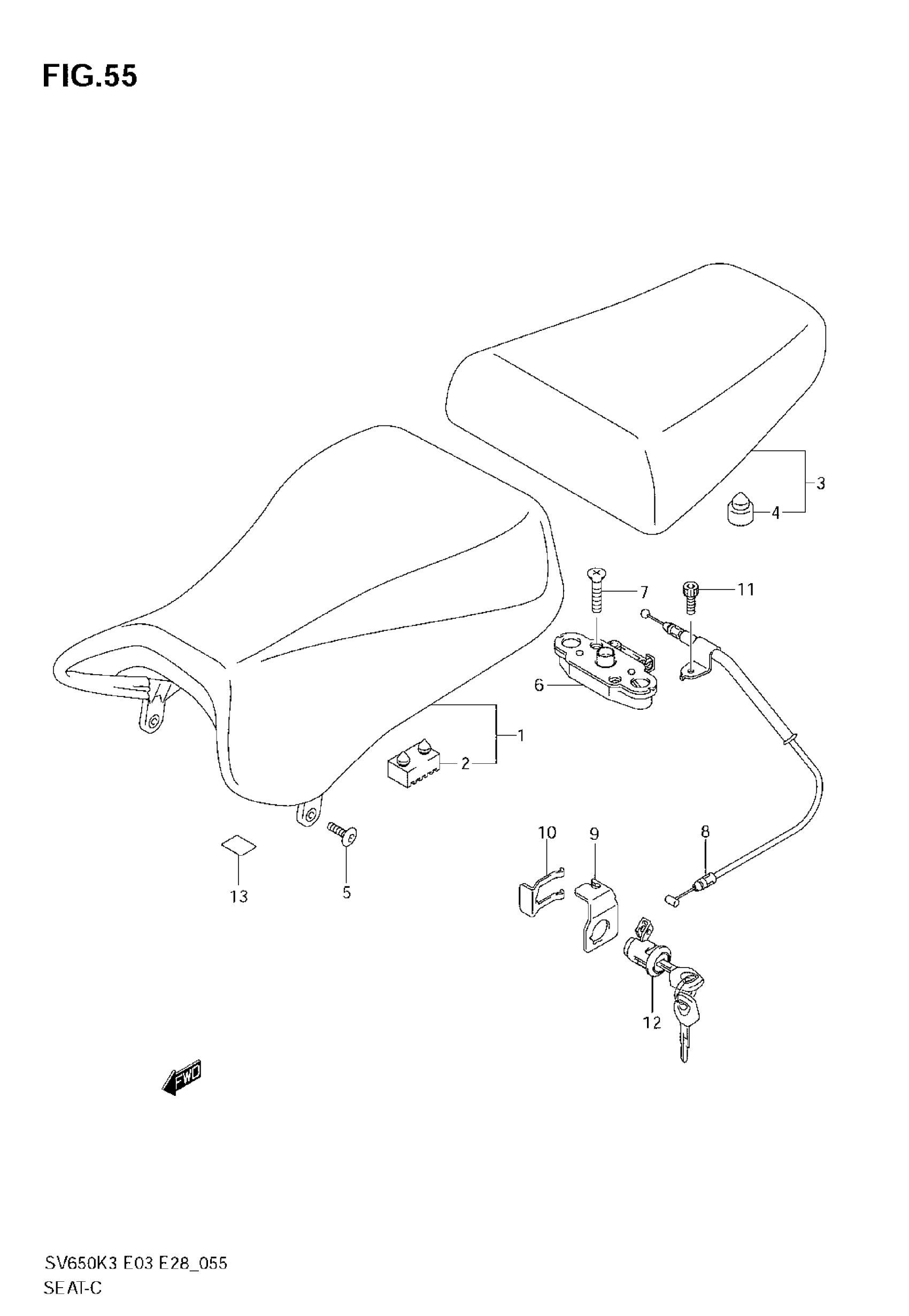 FIG.55

3
4
7
11
6
1
2
10
9
8
13
5
12
FWD

SV650K3 E03 E28_055
SEAT-C