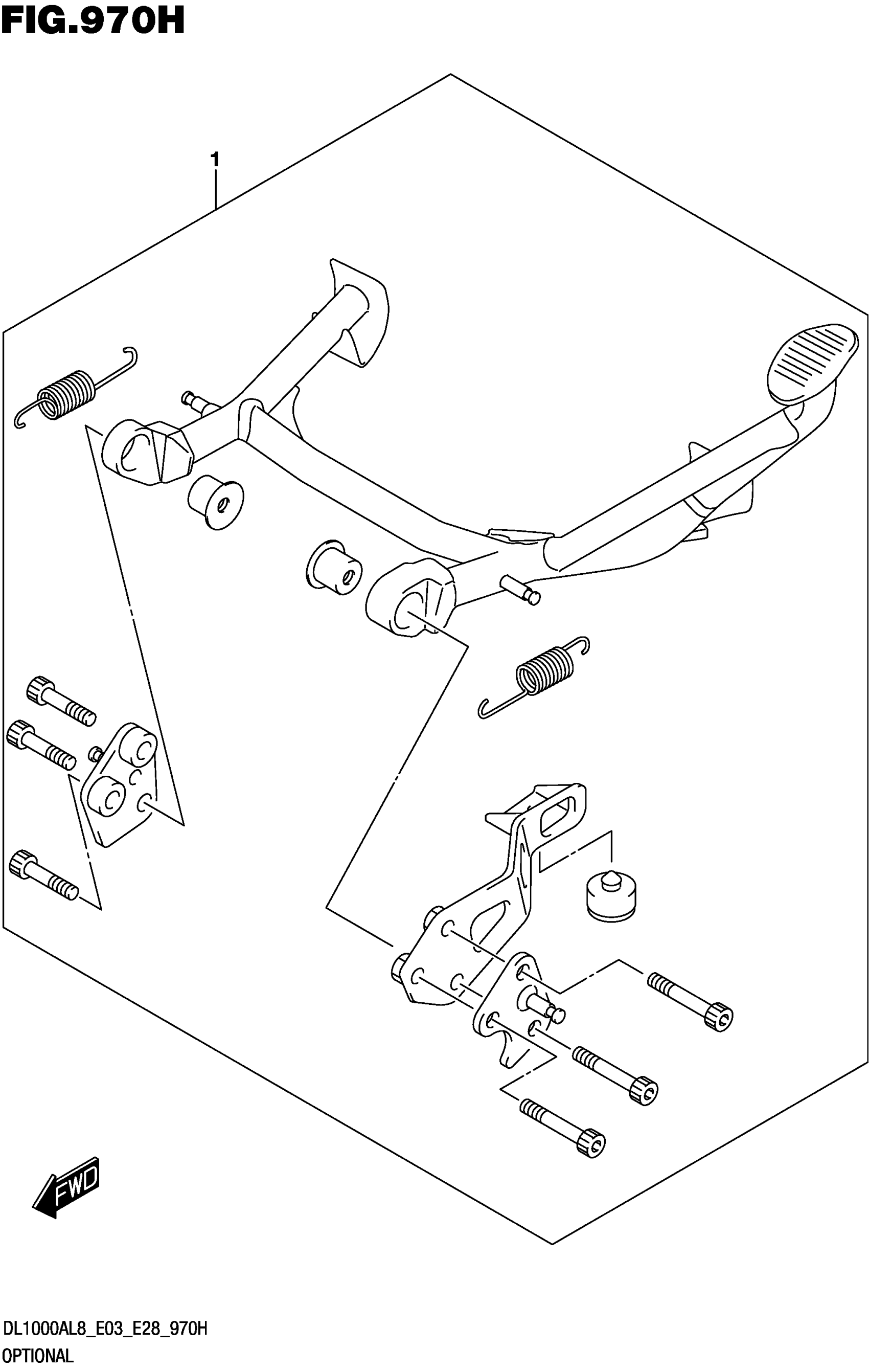 FIG.970H

1

FWD

DL1000AL8_E03_E28_970H
OPTIONAL