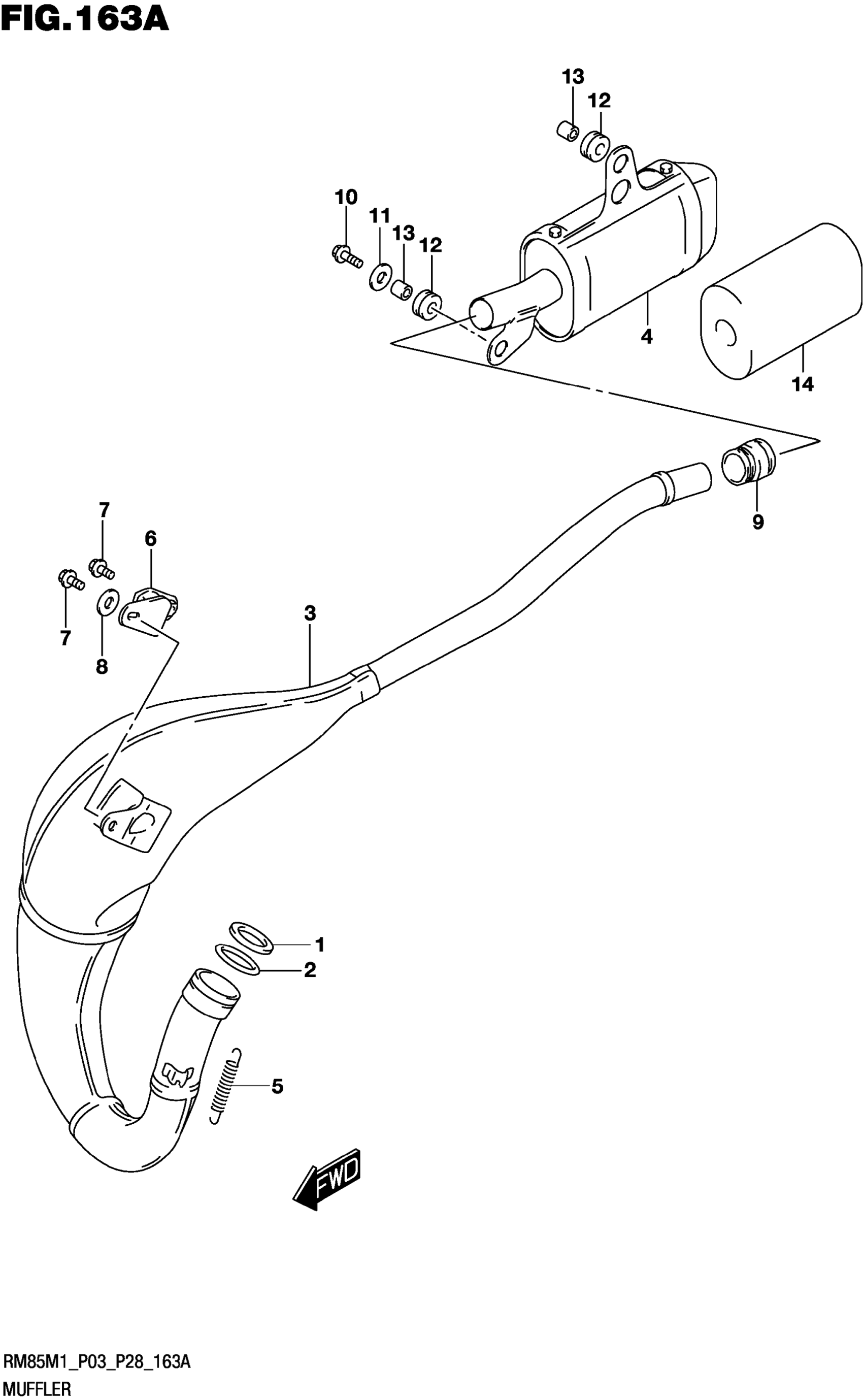 FIG.163A

13
12
10
11
13
12
4
14
9
7
6
7
8
3
1
2
5
FWD

RM85M1_P03_P28_163A
MUFFLER