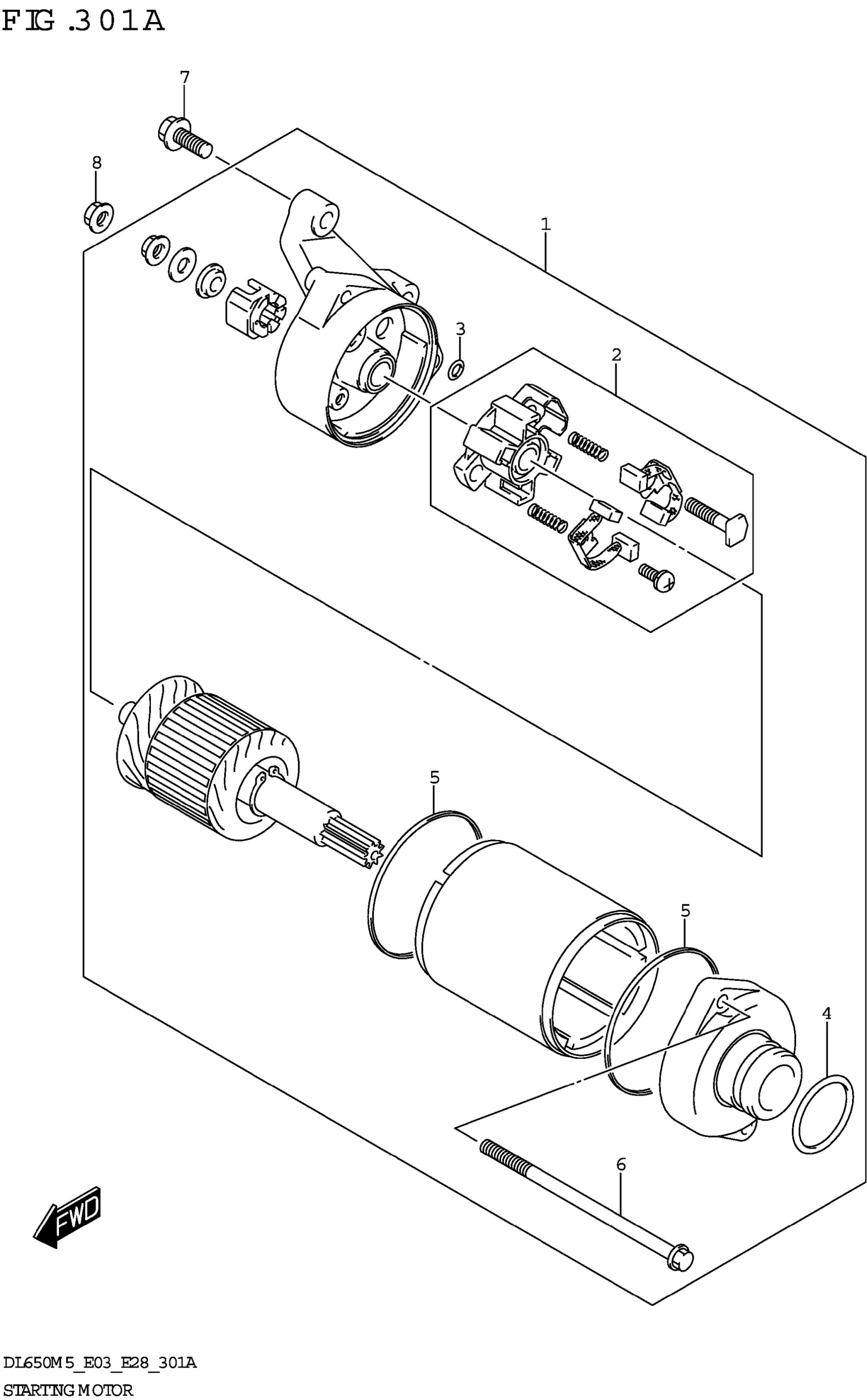 FIG.301A

7

8

1

3

2

5

5

4

6

FWD

DL650M5_E03_E28_301A

STARTING MOTOR