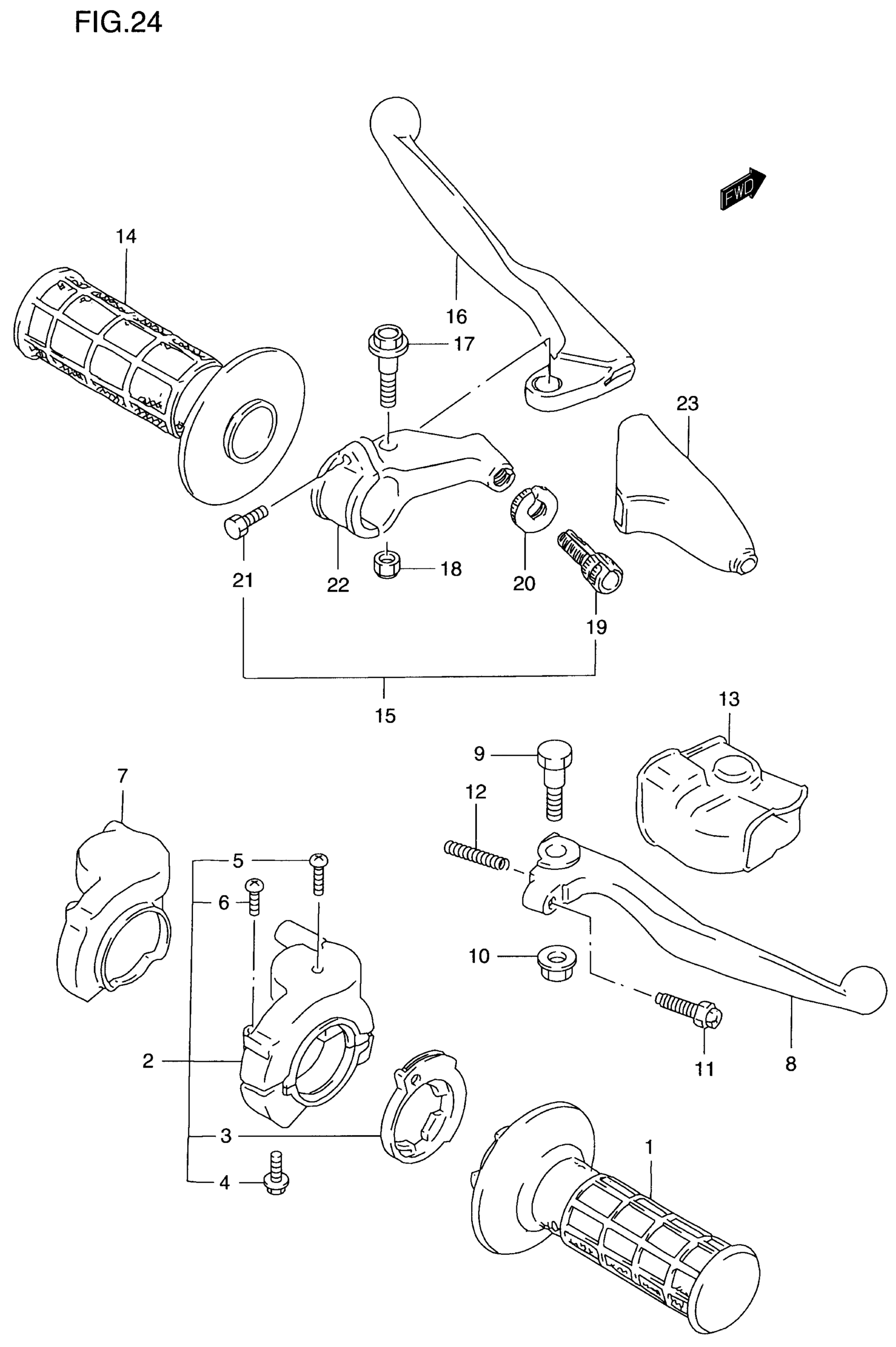 FIG.24

FWD

14

16

17

23

21

22

18

20

19

15

13

9

12

7

5

6

10

11

8

2

3

4

1