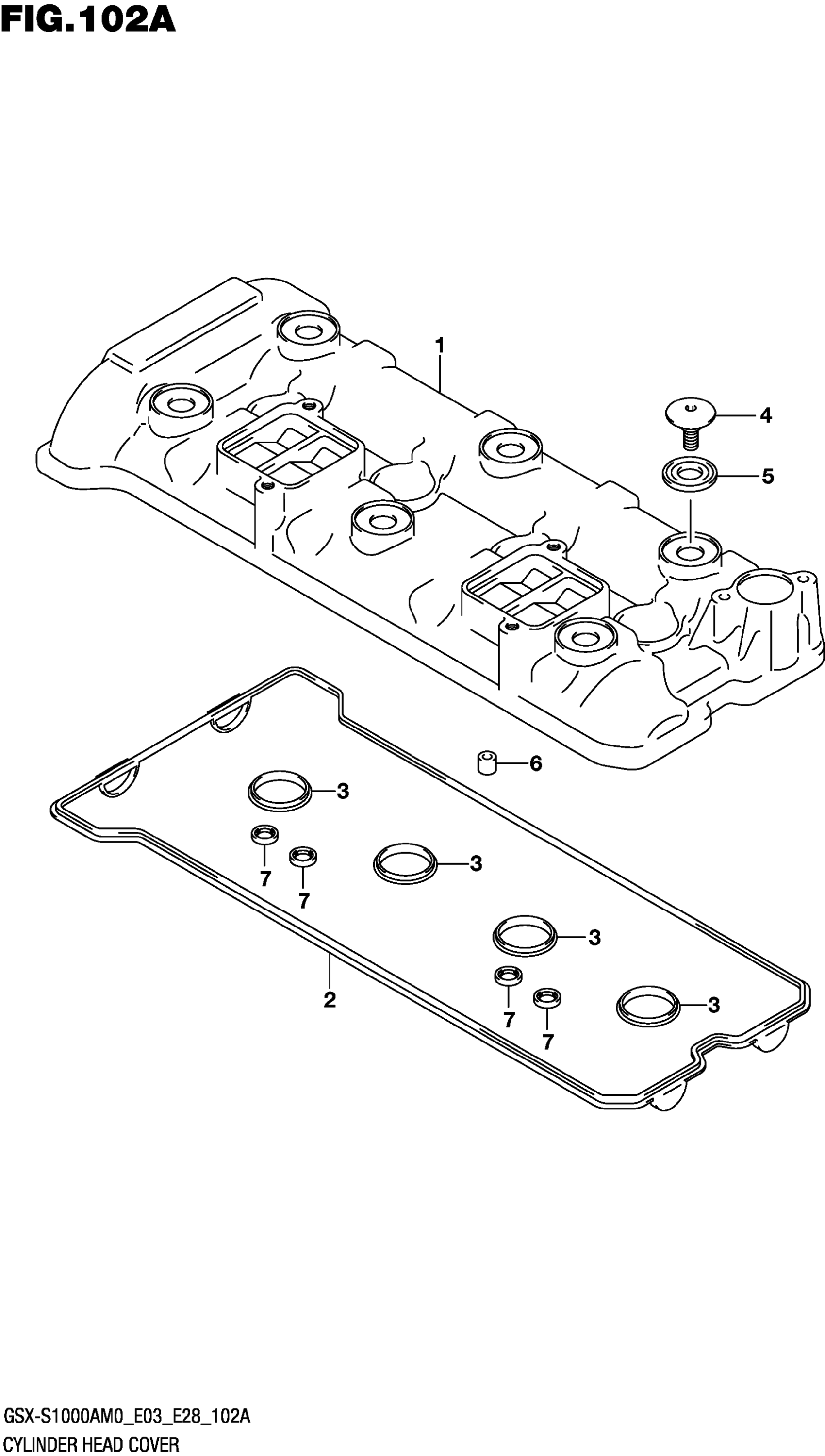 FIG.102A

1

4

5

6

3

7

7

3

3

2

7

7

3

GSX-S1000AM0_E03_E28_102A
CYLINDER HEAD COVER